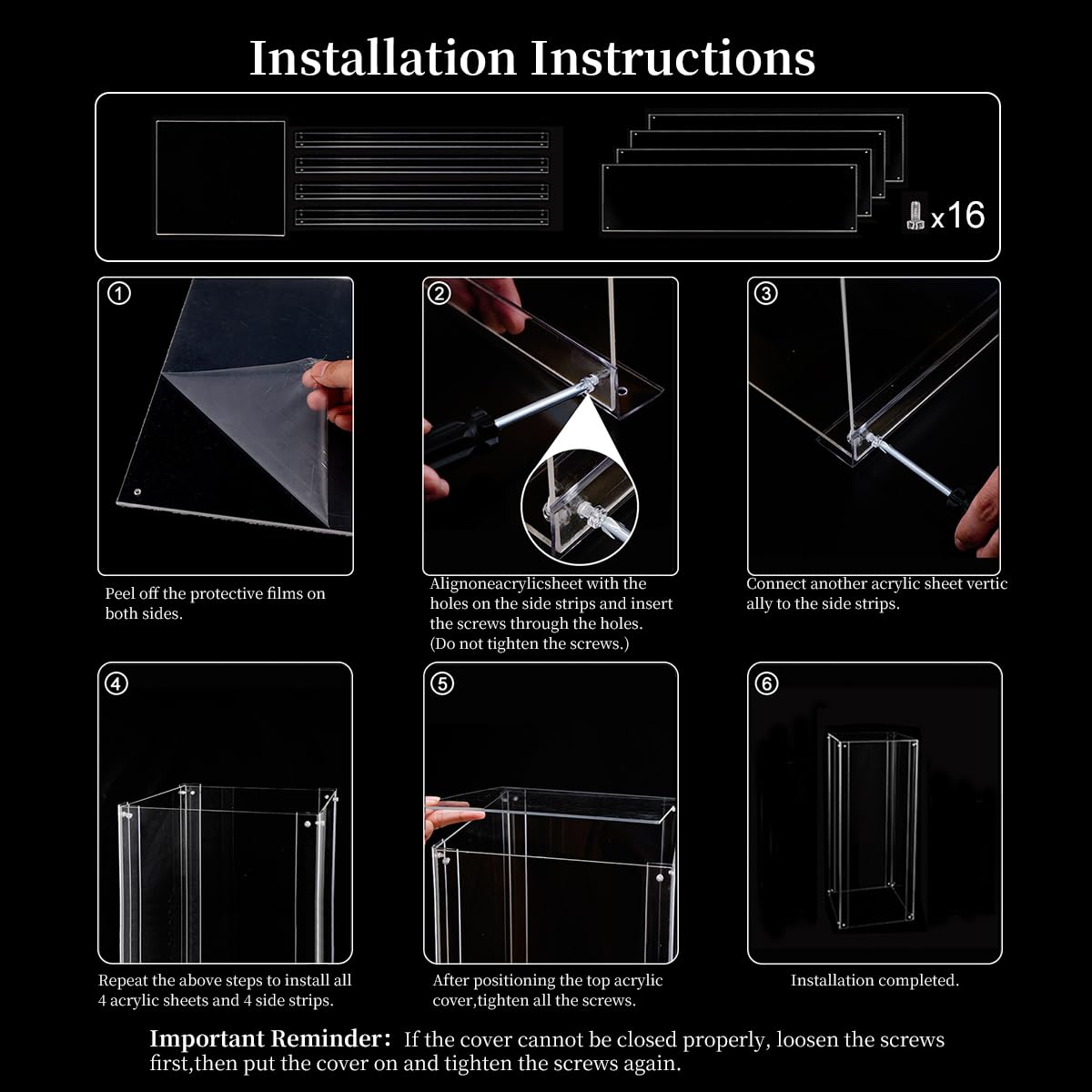 Installation Instructions

x16

①

Peel off the protective films on both sides.

②

Alignoneacrylicsheet with the holes on the side strips and insert the screws through the holes. (Do not tighten the screws.)

③

Connect another acrylic sheet vertic ally to the side strips.

④

Repeat the above steps to install all 4 acrylic sheets and 4 side strips.

⑤

After positioning the top acrylic cover,tighten all the screws.

⑥

Installation completed.

Important Reminder: If the cover cannot be closed properly, loosen the screws first,then put the cover on and tighten the screws again.