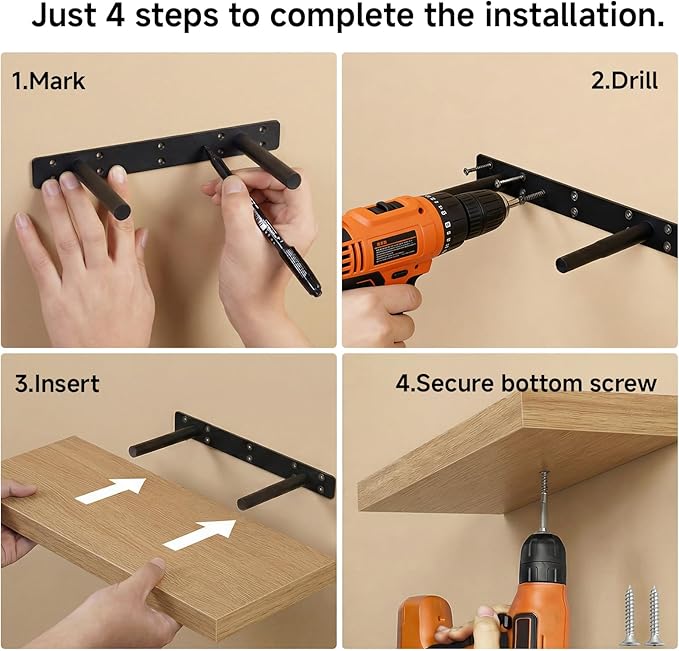 Just 4 steps to complete the installation.

1.Mark

2.Drill

3.Insert

4.Secure bottom screw