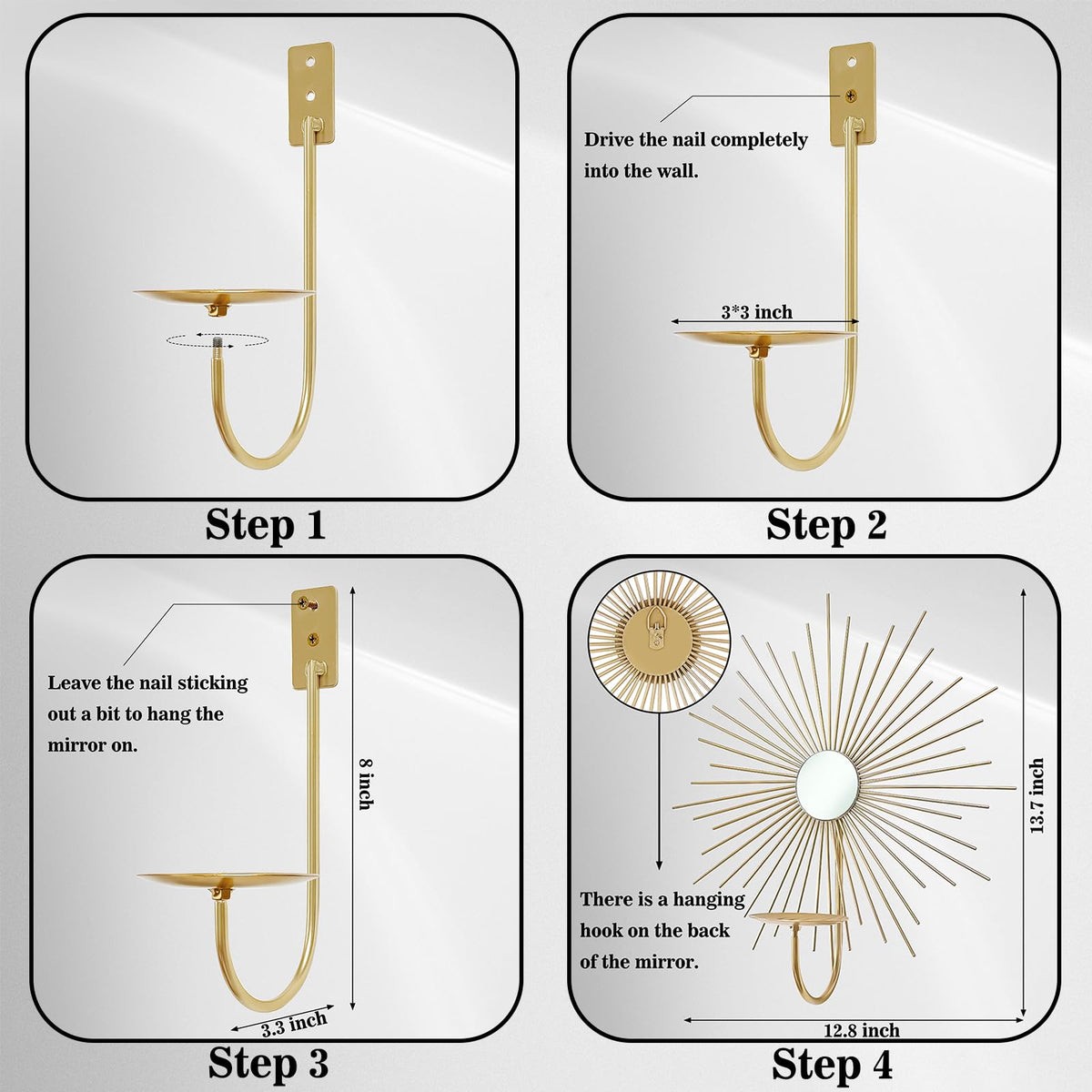 Step 1

Drive the nail completely into the wall.

3*3 inch

Step 2

Leave the nail sticking out a bit to hang the mirror on.

8 inch

3.3 inch

Step 3

There is a hanging hook on the back of the mirror.

13.7 inch

12.8 inch

Step 4