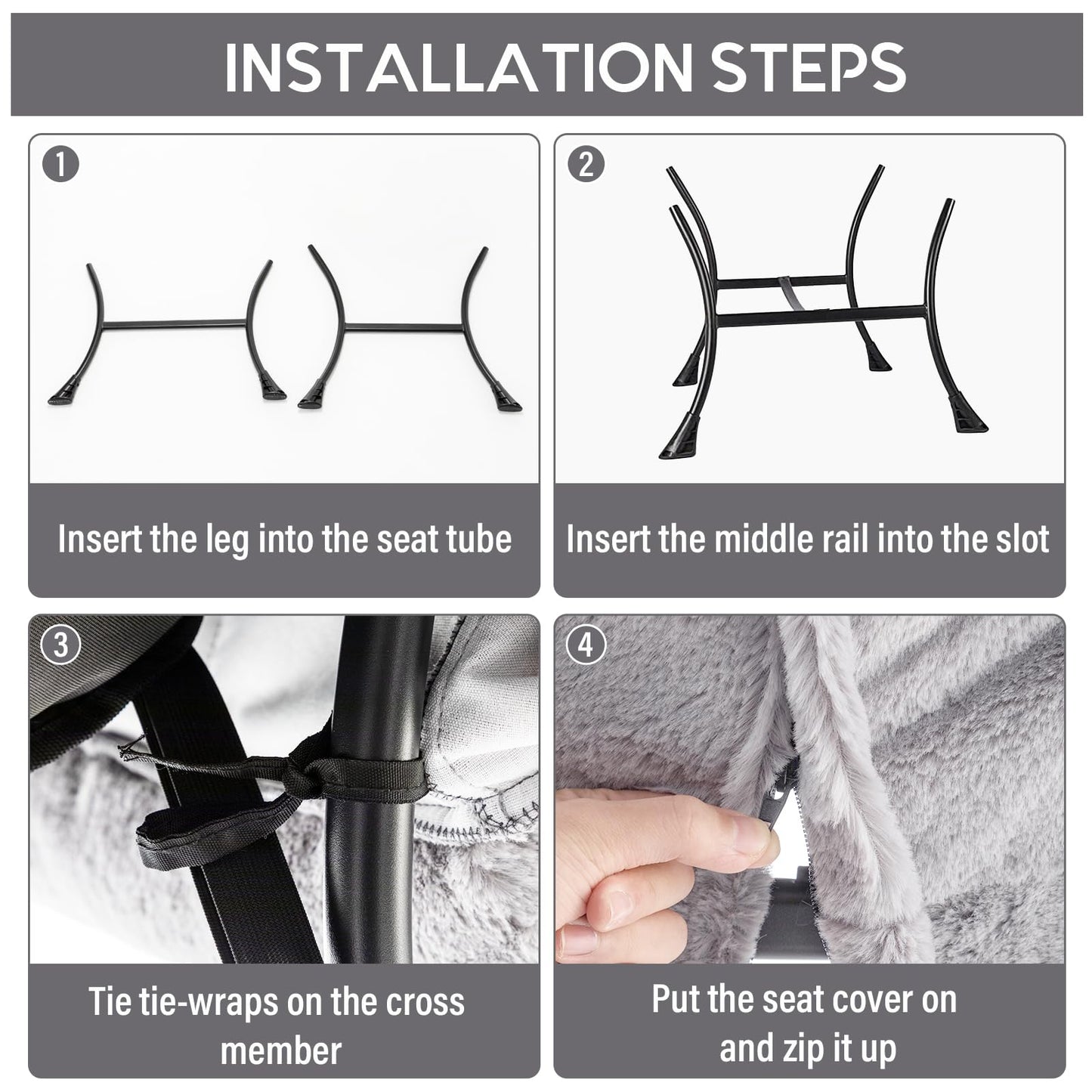 INSTALLATION STEPS

1

Insert the leg into the seat tube

2

Insert the middle rail into the slot

3

Tie tie-wraps on the cross member

4

Put the seat cover on and zip it up