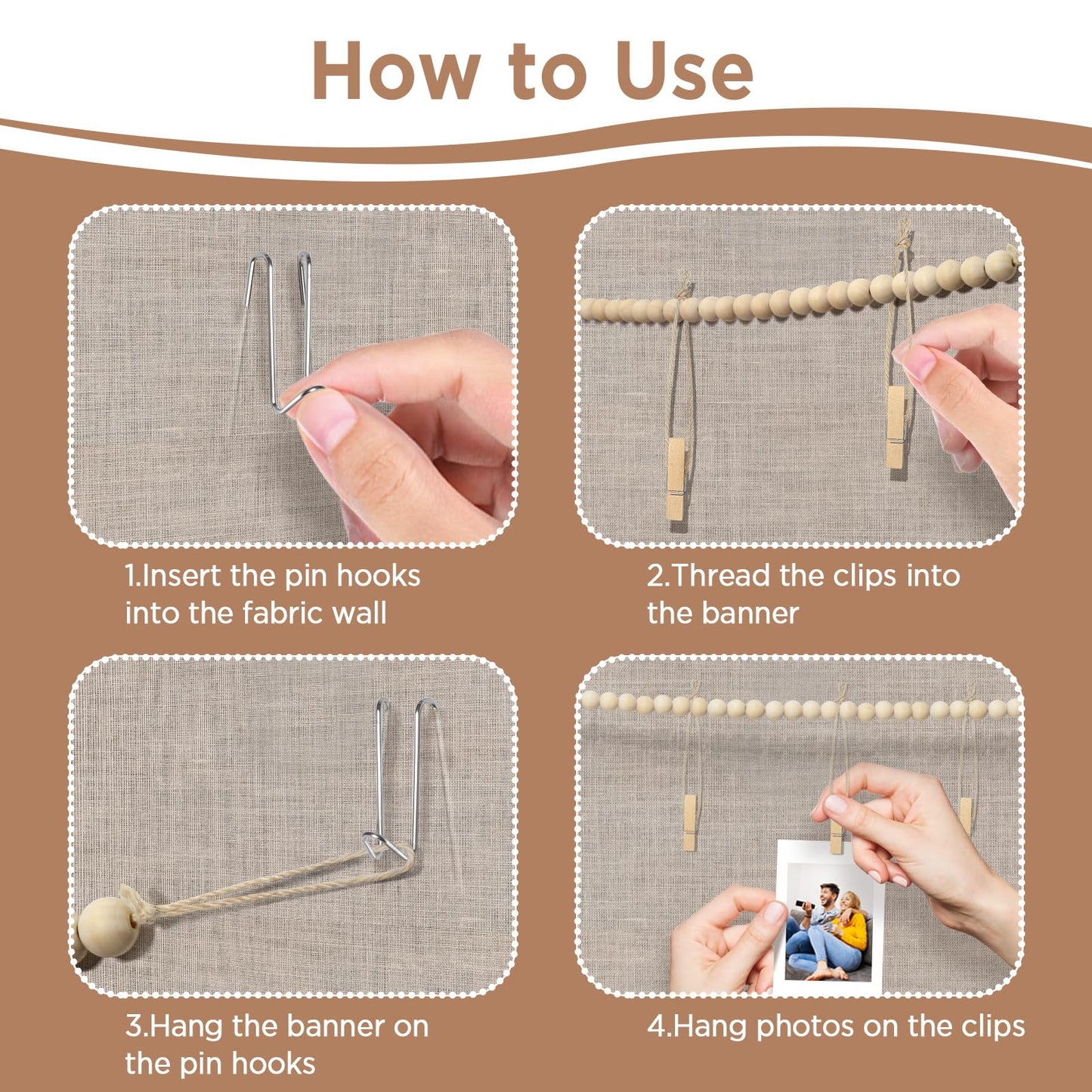 How to Use

1.Insert the pin hooks into the fabric wall

2.Thread the clips into the banner

3.Hang the banner on the pin hooks

4.Hang photos on the clips