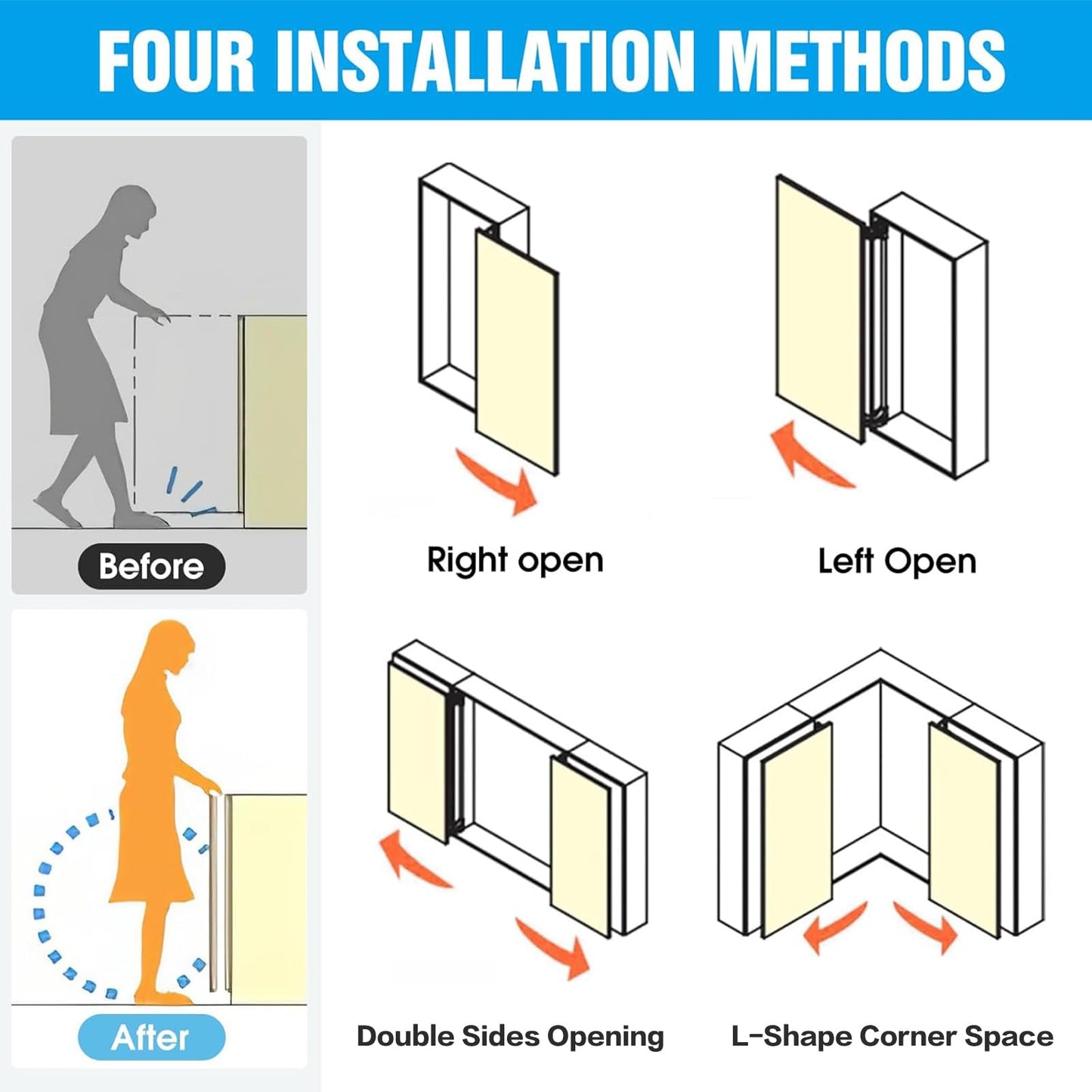 FOUR INSTALLATION METHODS

Before

After

Right open

Left Open

Double Sides Opening

L-Shape Corner Space