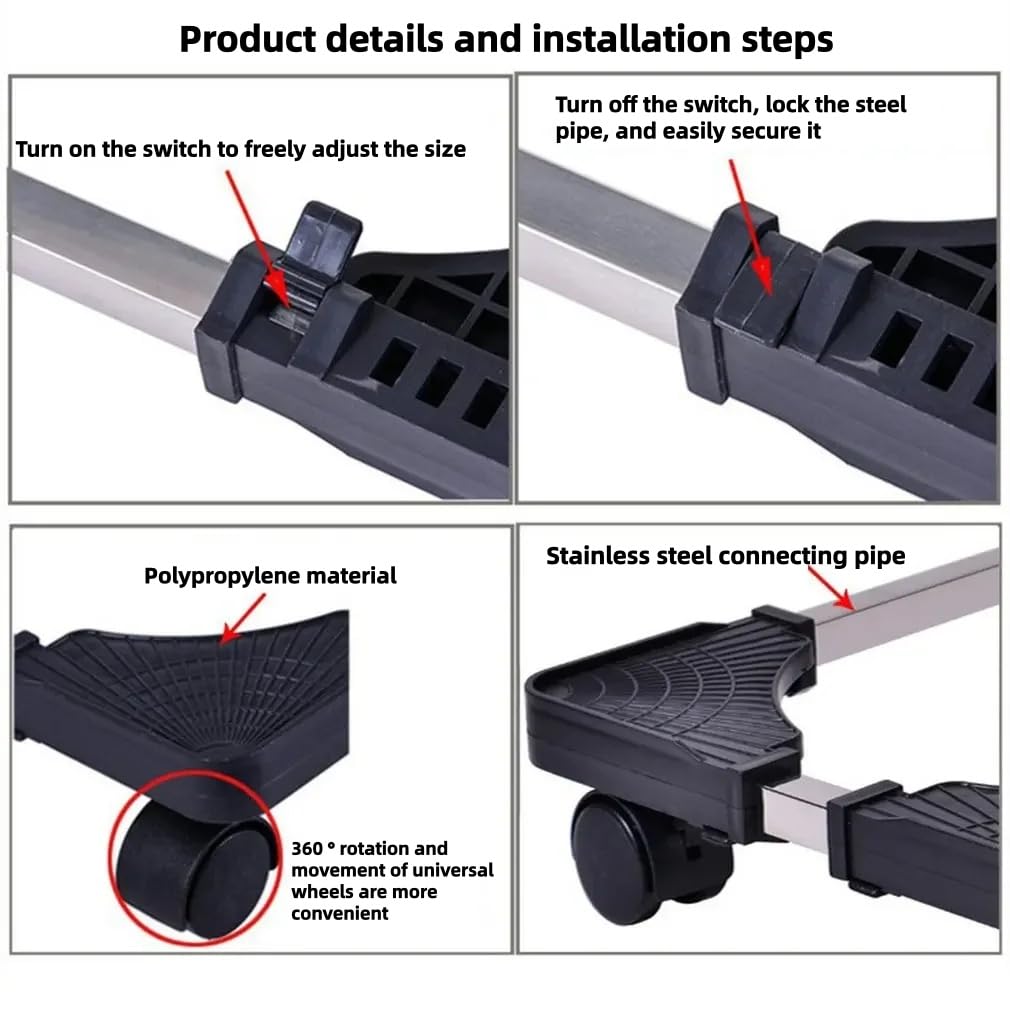 Product details and installation steps

Turn on the switch to freely adjust the size

Turn off the switch, lock the steel pipe, and easily secure it

Polypropylene material

360 ° rotation and movement of universal wheels are more convenient

Stainless steel connecting pipe