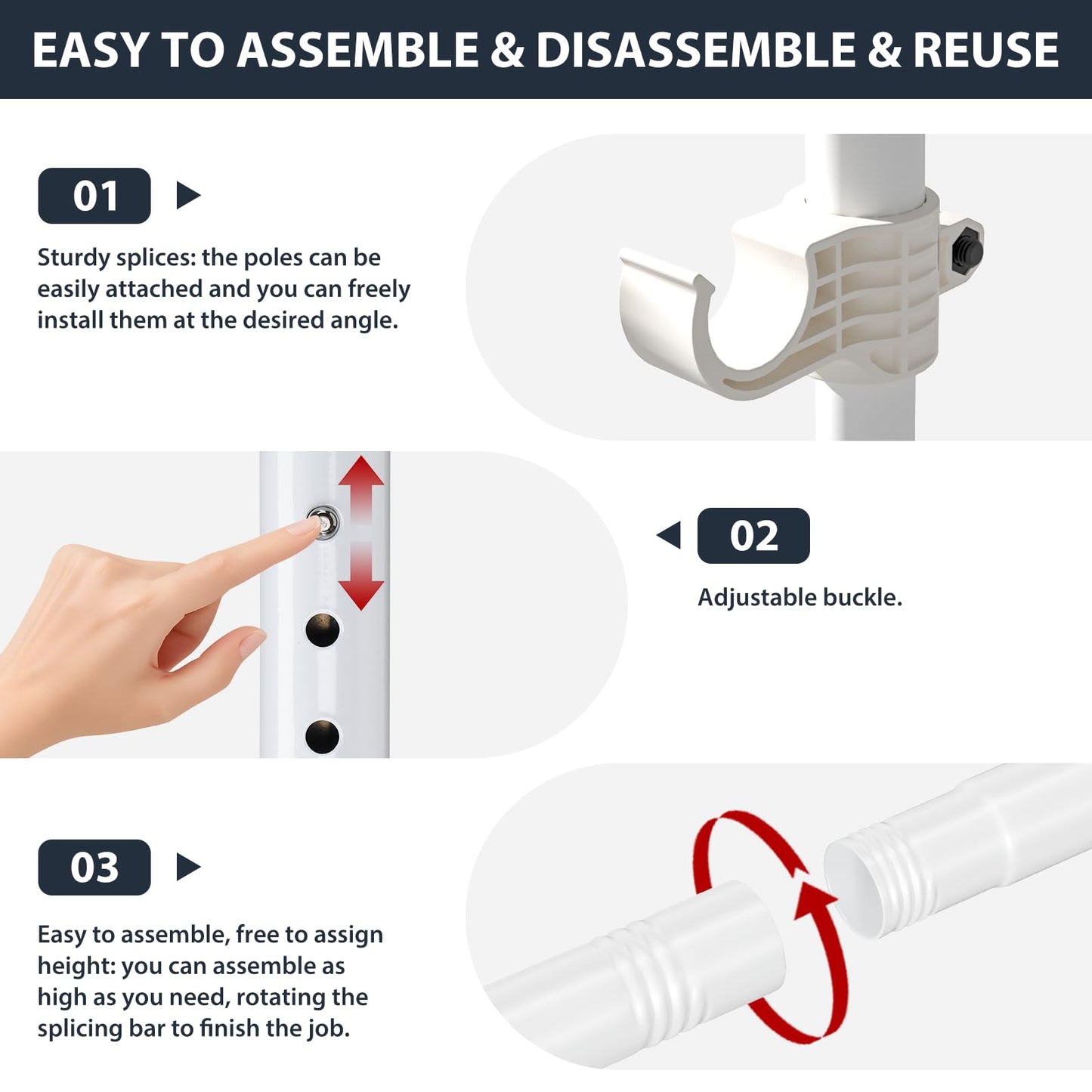 EASY TO ASSEMBLE & DISASSEMBLE & REUSE

01

Sturdy splices: the poles can be easily attached and you can freely install them at the desired angle.

02

Adjustable buckle.

03

Easy to assemble, free to assign height: you can assemble as high as you need, rotating the splicing bar to finish the job.