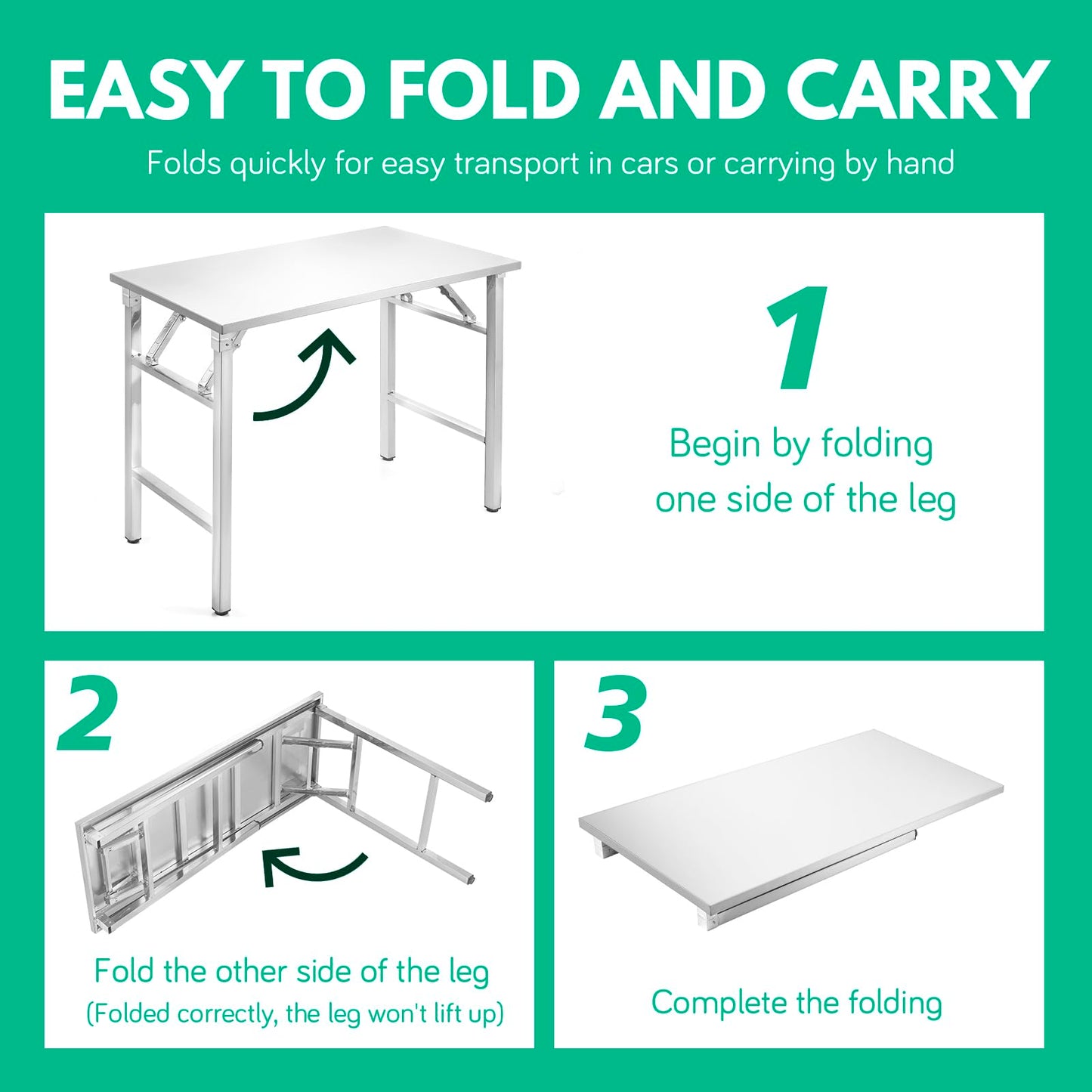 EASY TO FOLD AND CARRY

Folds quickly for easy transport in cars or carrying by hand

1

Begin by folding one side of the leg

2

Fold the other side of the leg
(Folded correctly, the leg won't lift up)

3

Complete the folding