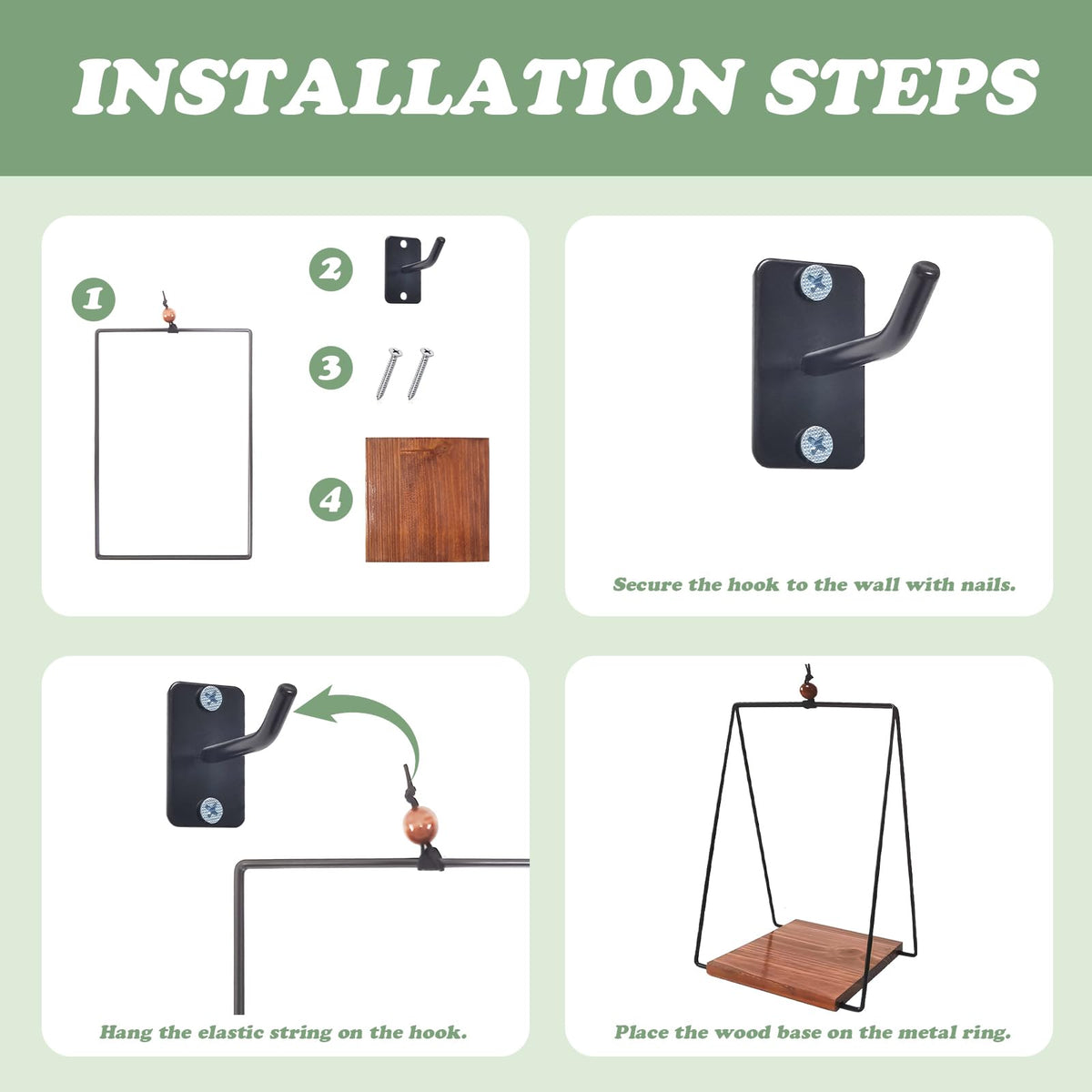 INSTALLATION STEPS

1

2

3

4

Secure the hook to the wall with nails.

Hang the elastic string on the hook.

Place the wood base on the metal ring.