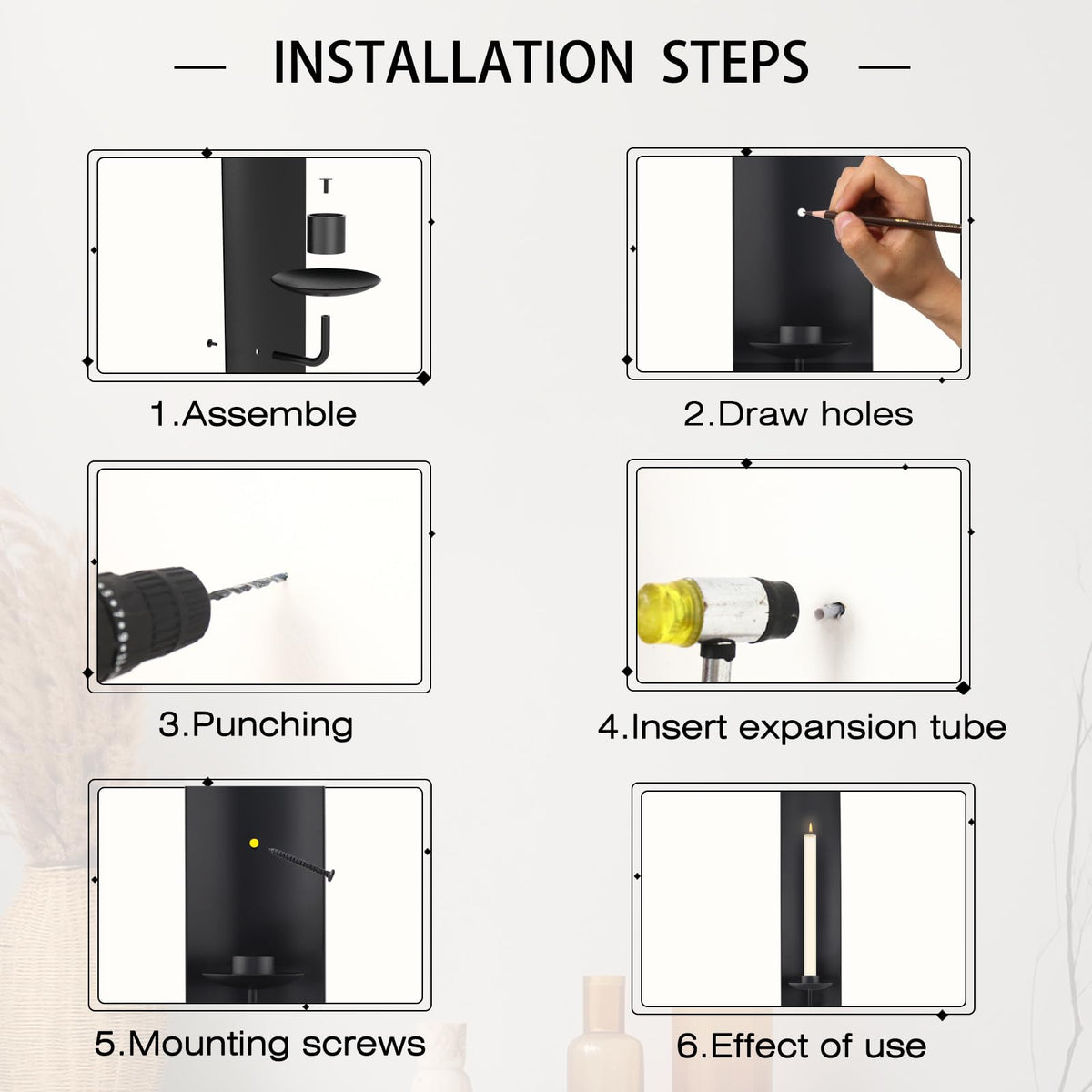 — INSTALLATION STEPS —

1.Assemble

2.Draw holes

3.Punching

4.Insert expansion tube

5.Mounting screws

6.Effect of use