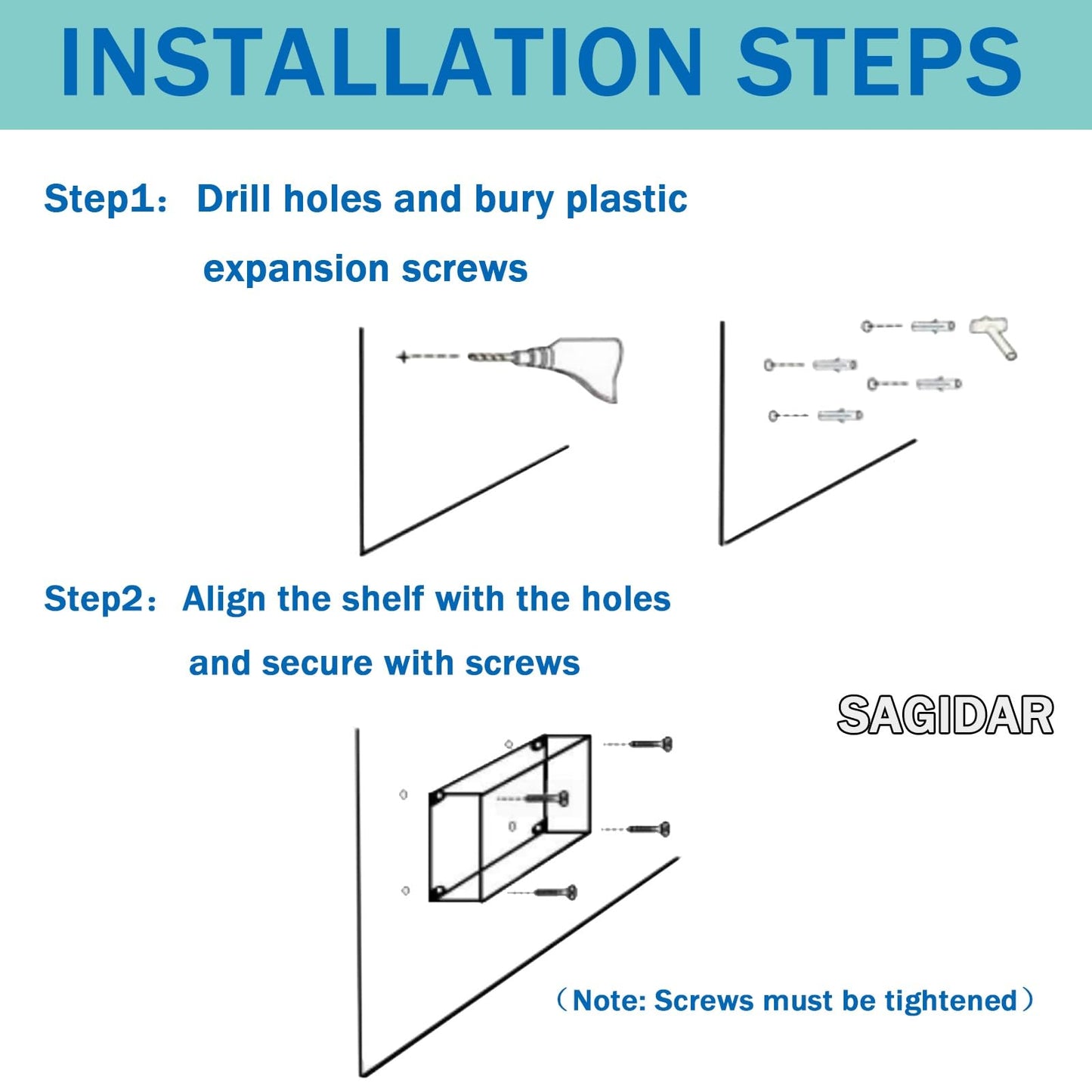 INSTALLATION STEPS

Step1： Drill holes and bury plastic expansion screws

Step2： Align the shelf with the holes and secure with screws

SAGIDAR

（Note: Screws must be tightened）