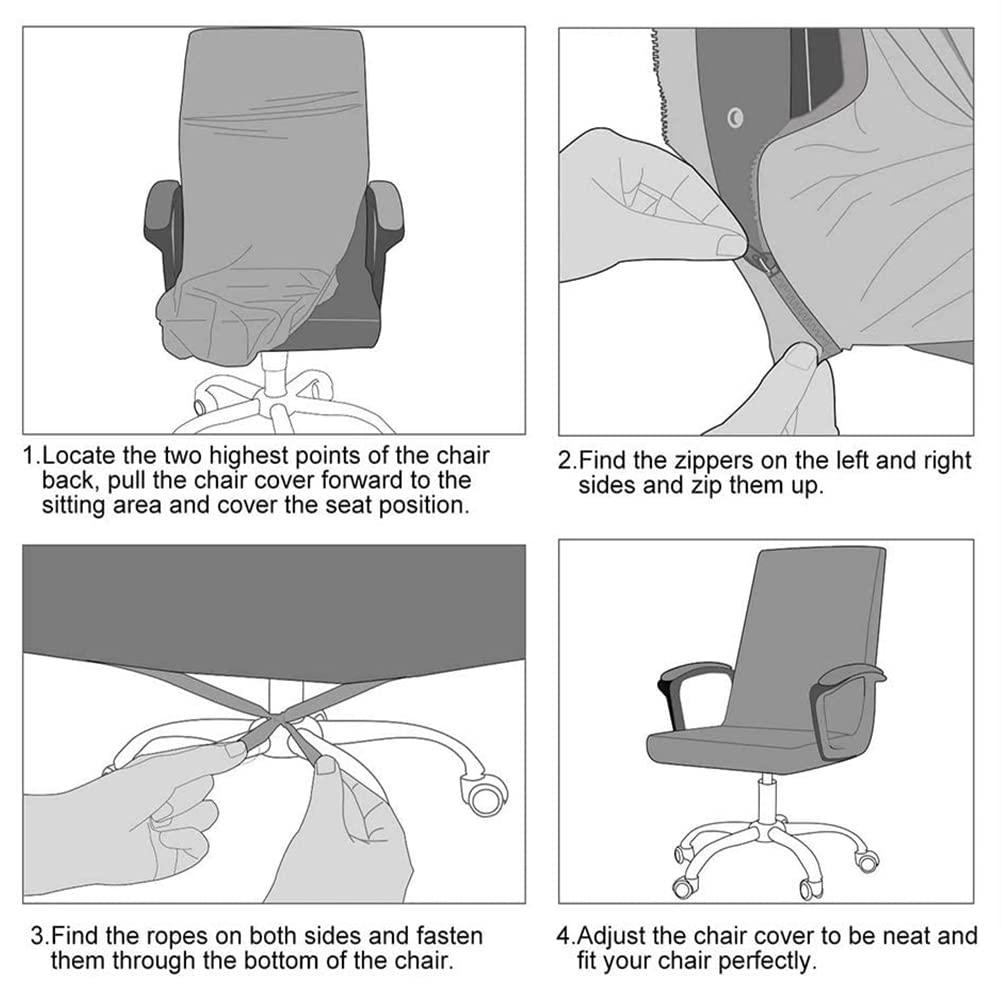 1.Locate the two highest points of the chair back, pull the chair cover forward to the sitting area and cover the seat position.

2.Find the zippers on the left and right sides and zip them up.

3.Find the ropes on both sides and fasten them through the bottom of the chair.

4.Adjust the chair cover to be neat and fit your chair perfectly.