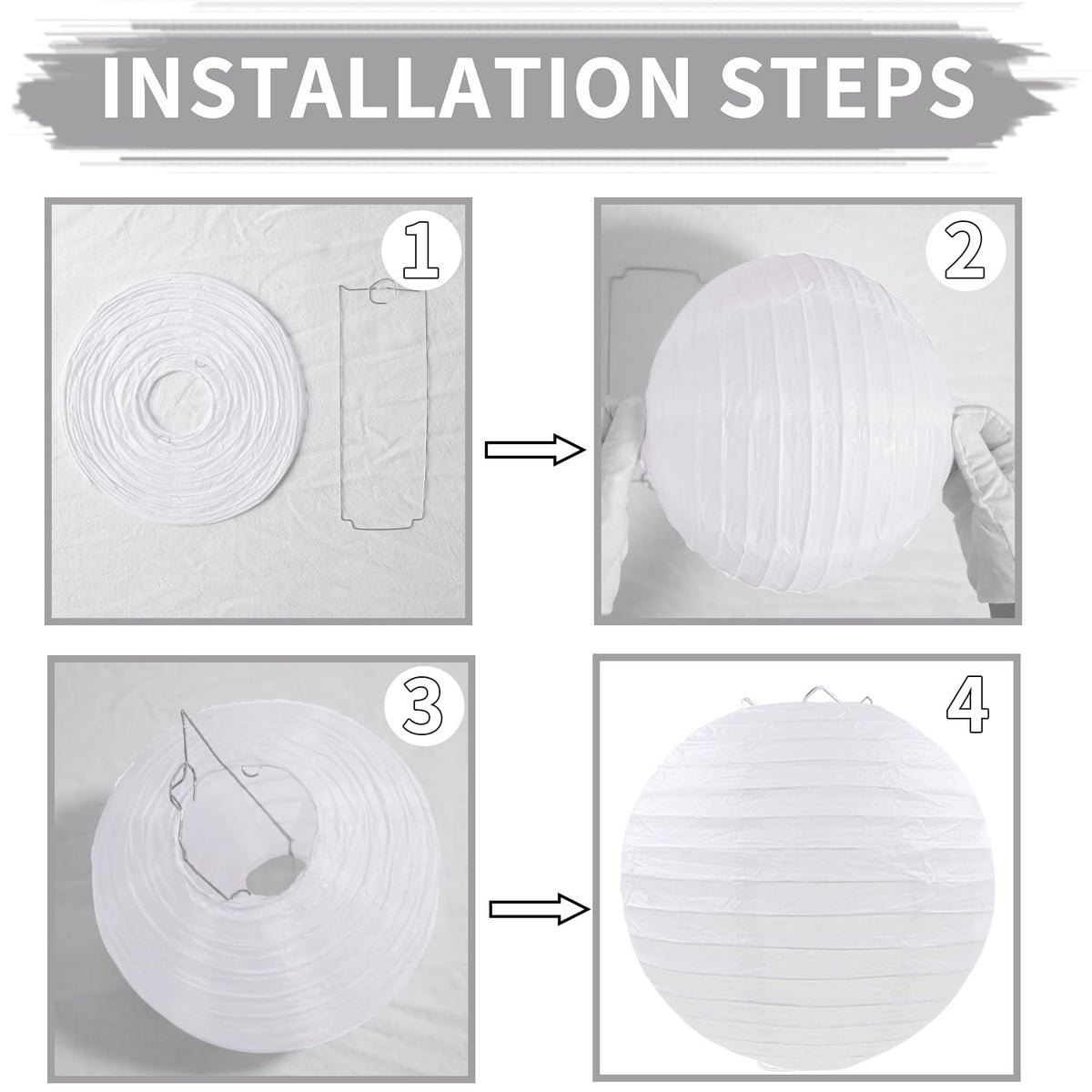 INSTALLATION STEPS

1

2

3

4