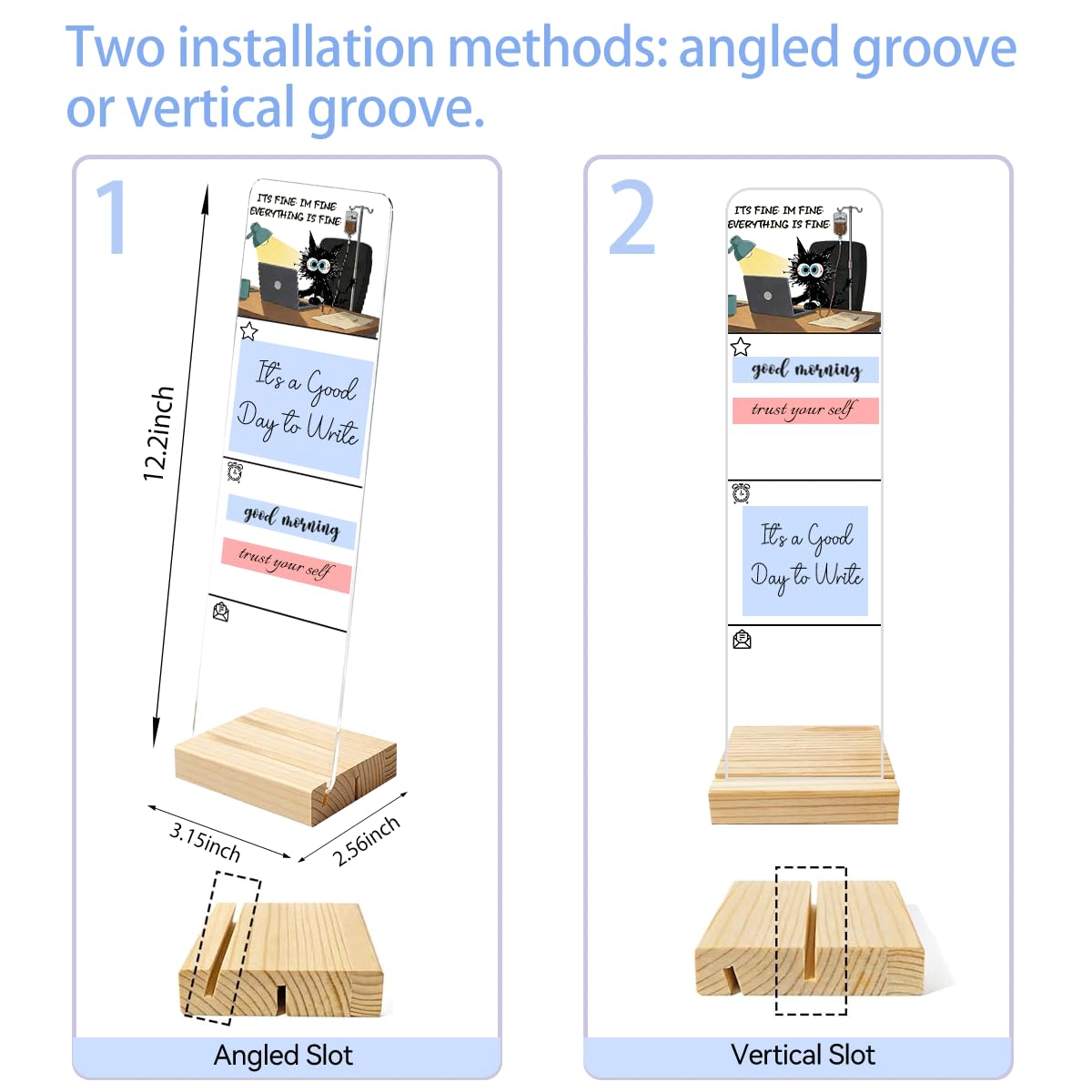 Two installation methods: angled groove or vertical groove.

1

ITS FINE IM FINE EVERYTHING IS FINE

It's a Good Day to Write

good morning

trust your self

12.2inch

3.15inch

2.56inch

Angled Slot

2

ITS FINE IM FINE EVERYTHING IS FINE

good morning

trust your self

It's a Good Day to Write

Vertical Slot