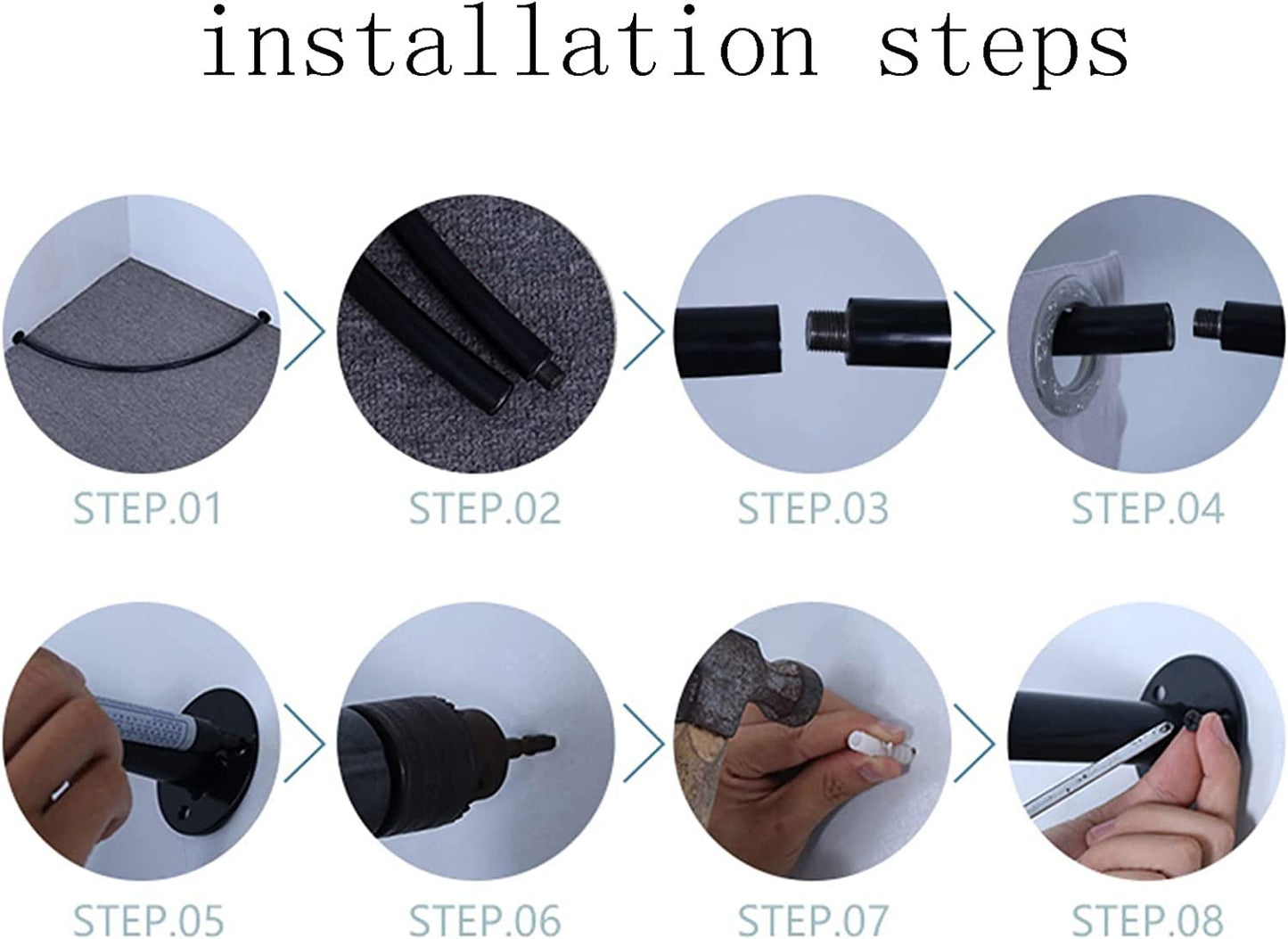 installation steps

STEP.01

STEP.02

STEP.03

STEP.04

STEP.05

STEP.06

STEP.07

STEP.08