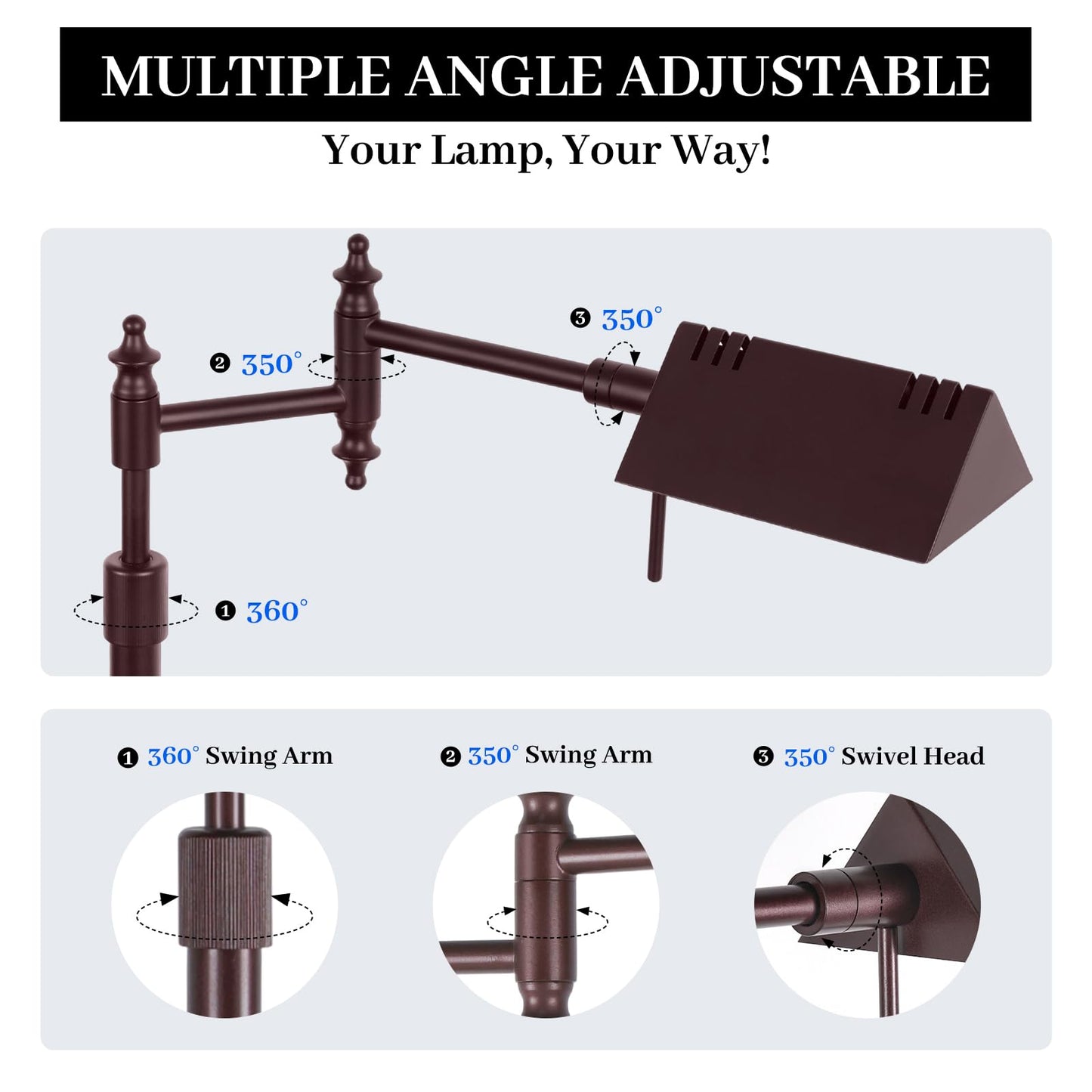 MULTIPLE ANGLE ADJUSTABLE

Your Lamp, Your Way!

❸ 350°

❷ 350°

❶ 360°

❶ 360° Swing Arm

❷ 350° Swing Arm

❸ 350° Swivel Head