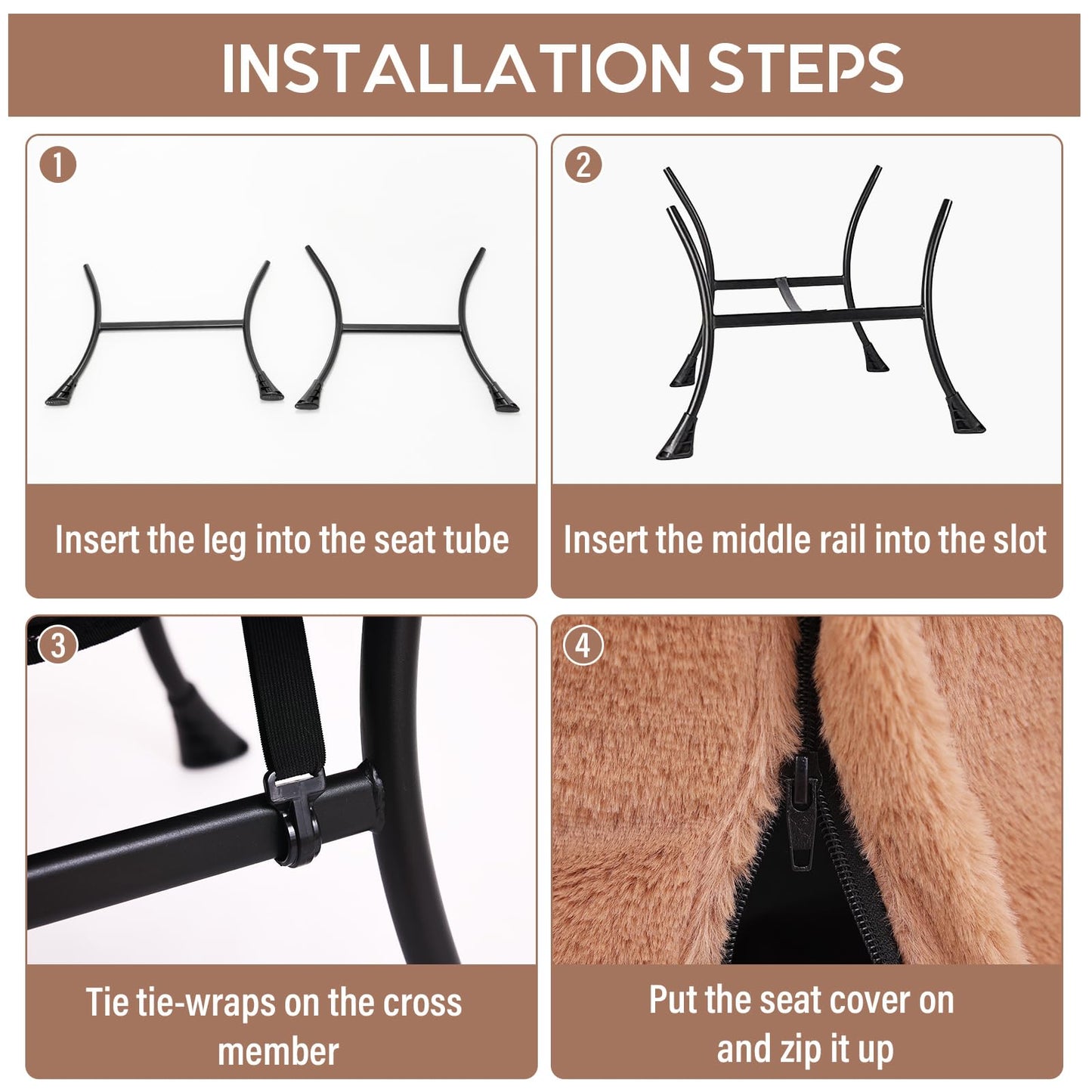 INSTALLATION STEPS

1

Insert the leg into the seat tube

2

Insert the middle rail into the slot

3

Tie tie-wraps on the cross member

4

Put the seat cover on and zip it up