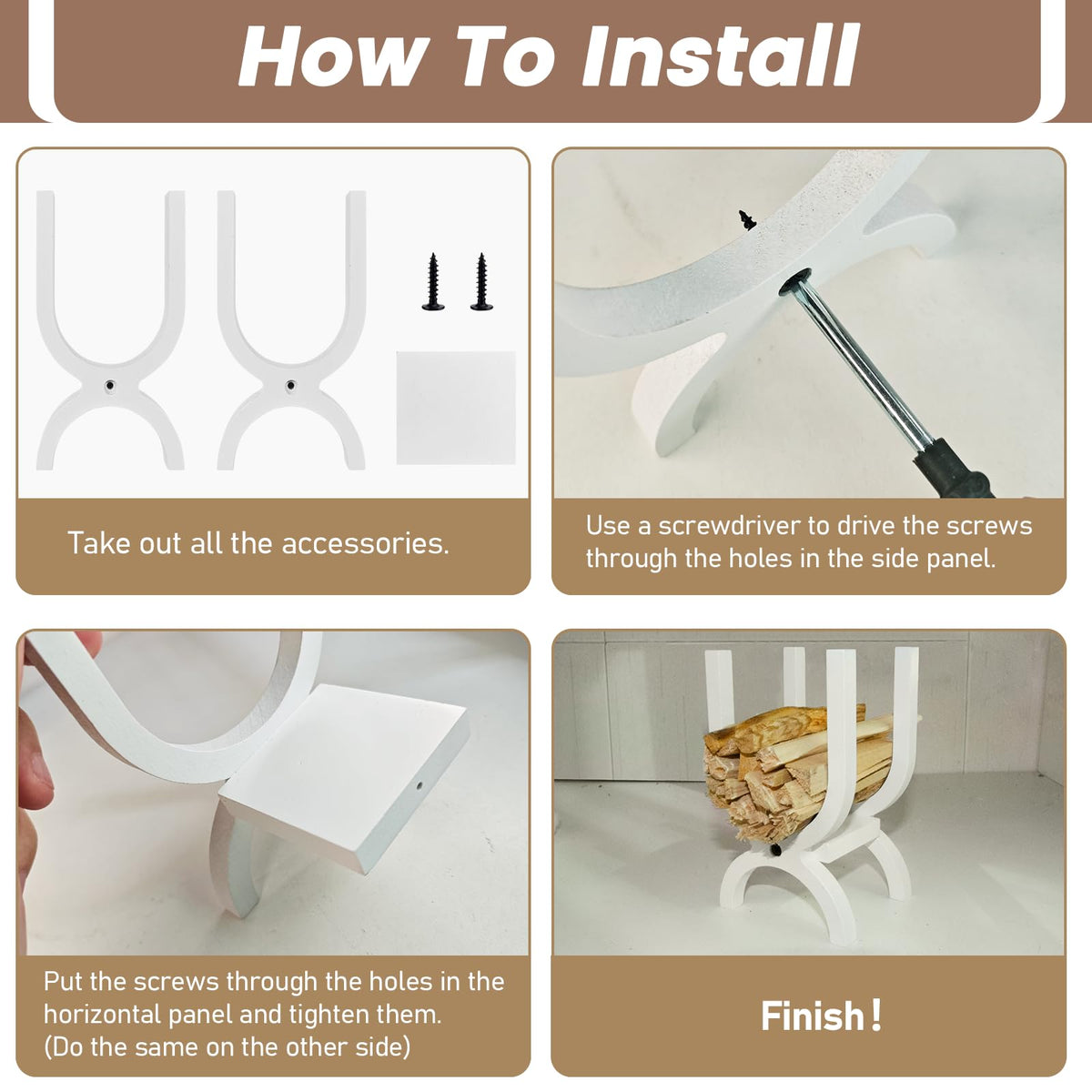 How To Install

Take out all the accessories.

Use a screwdriver to drive the screws through the holes in the side panel.

Put the screws through the holes in the horizontal panel and tighten them. (Do the same on the other side)

Finish!