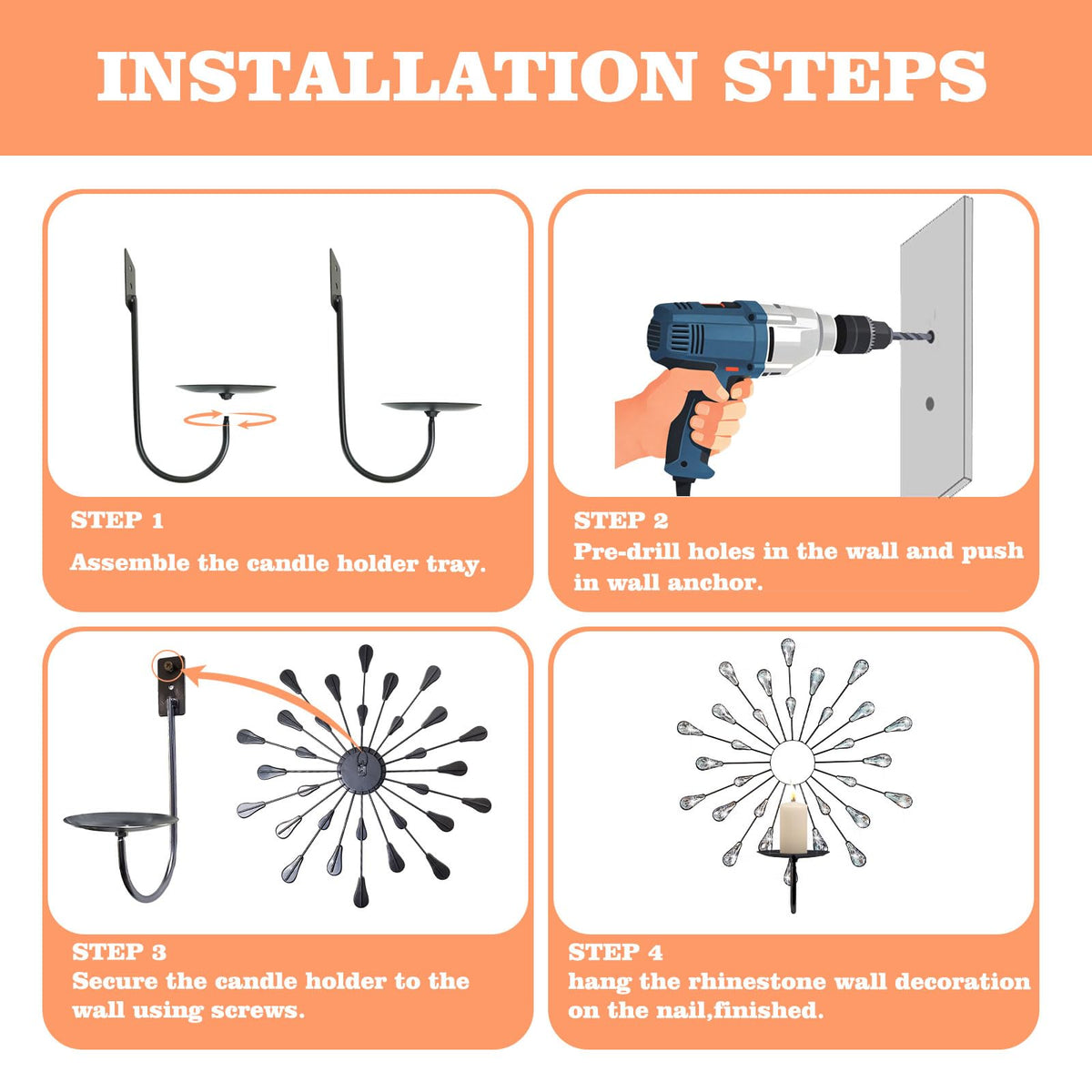 INSTALLATION STEPS

STEP 1
Assemble the candle holder tray.

STEP 2
Pre-drill holes in the wall and push in wall anchor.

STEP 3
Secure the candle holder to the wall using screws.

STEP 4
hang the rhinestone wall decoration on the nail,finished.