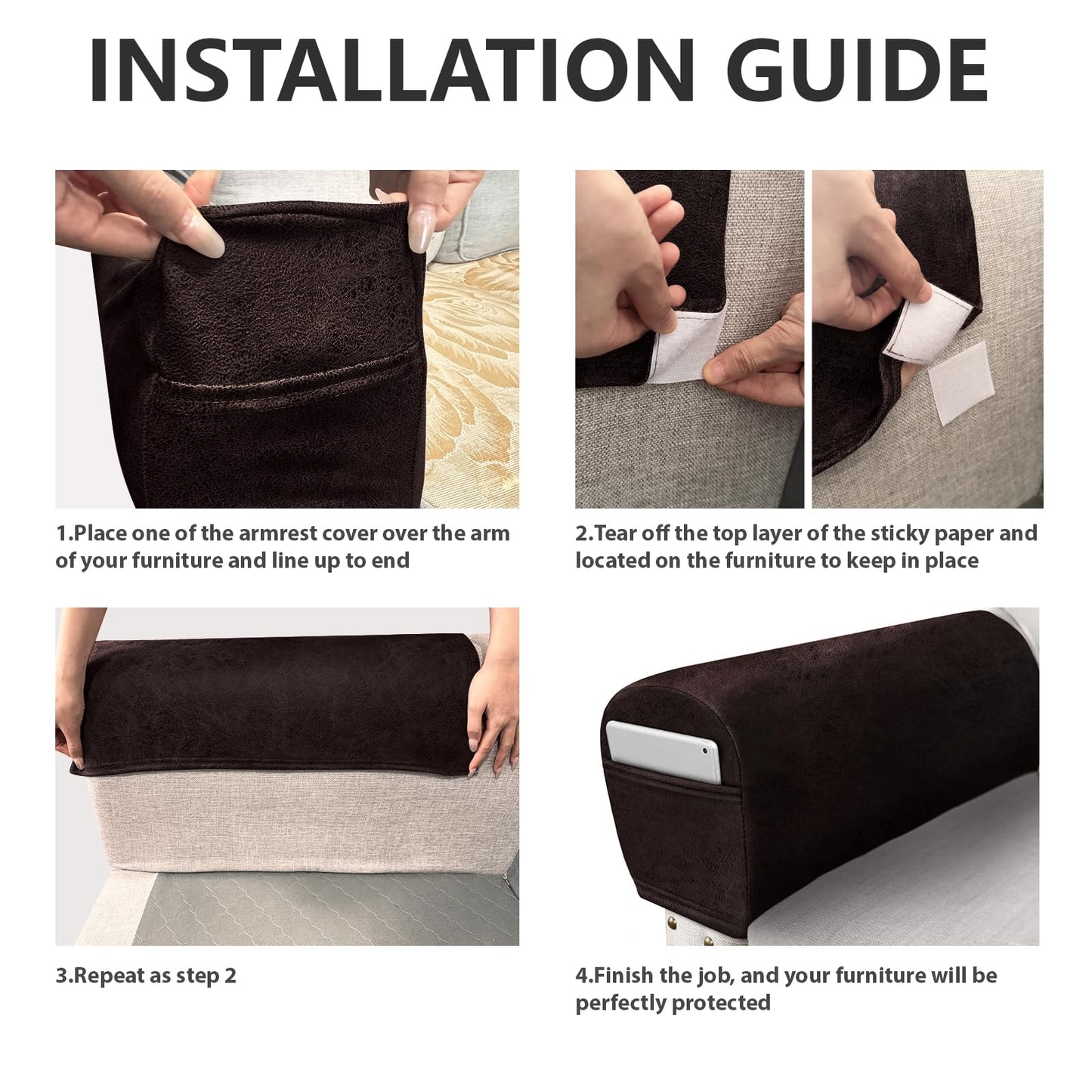 INSTALLATION GUIDE

1.Place one of the armrest cover over the arm of your furniture and line up to end

2.Tear off the top layer of the sticky paper and located on the furniture to keep in place

3.Repeat as step 2

4.Finish the job, and your furniture will be perfectly protected