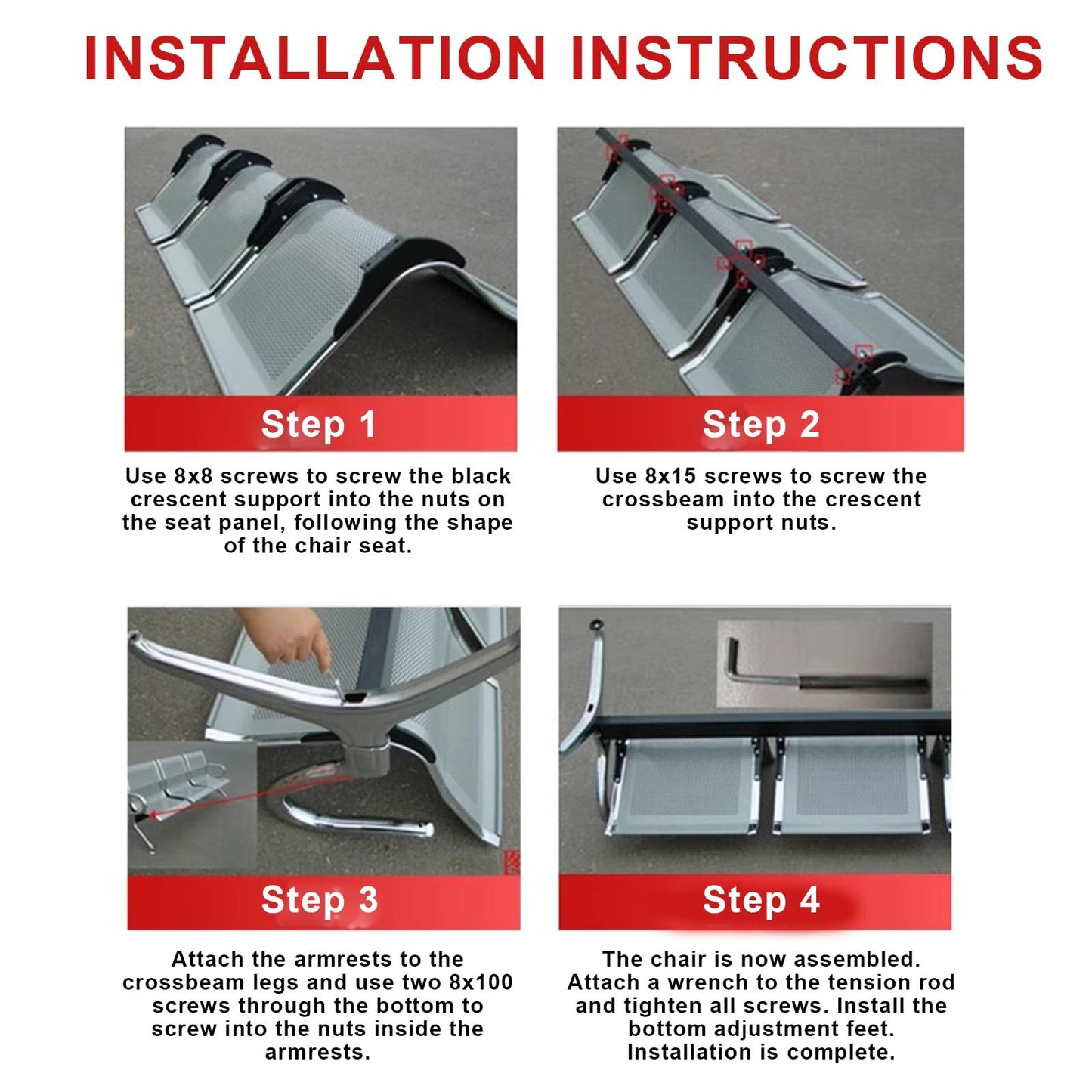 INSTALLATION INSTRUCTIONS

Step 1

Use 8x8 screws to screw the black crescent support into the nuts on the seat panel, following the shape of the chair seat.

Step 2

Use 8x15 screws to screw the crossbeam into the crescent support nuts.

Step 3

Attach the armrests to the crossbeam legs and use two 8x100 screws through the bottom to screw into the nuts inside the armrests.

Step 4

The chair is now assembled. Attach a wrench to the tension rod and tighten all screws. Install the bottom adjustment feet. Installation is complete.