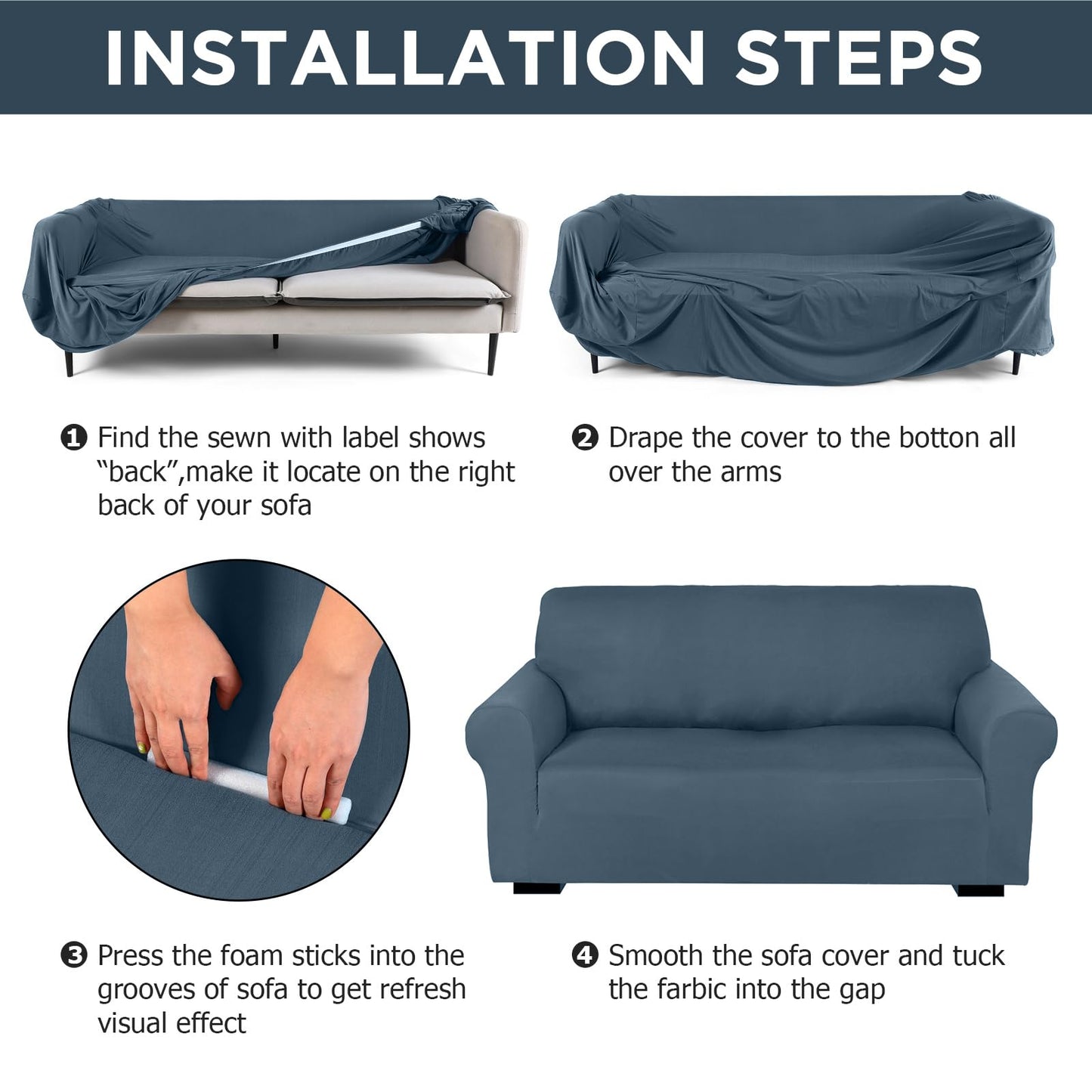 INSTALLATION STEPS

❶ Find the sewn with label shows "back",make it locate on the right back of your sofa

❷ Drape the cover to the botton all over the arms

❸ Press the foam sticks into the grooves of sofa to get refresh visual effect

❹ Smooth the sofa cover and tuck the farbic into the gap