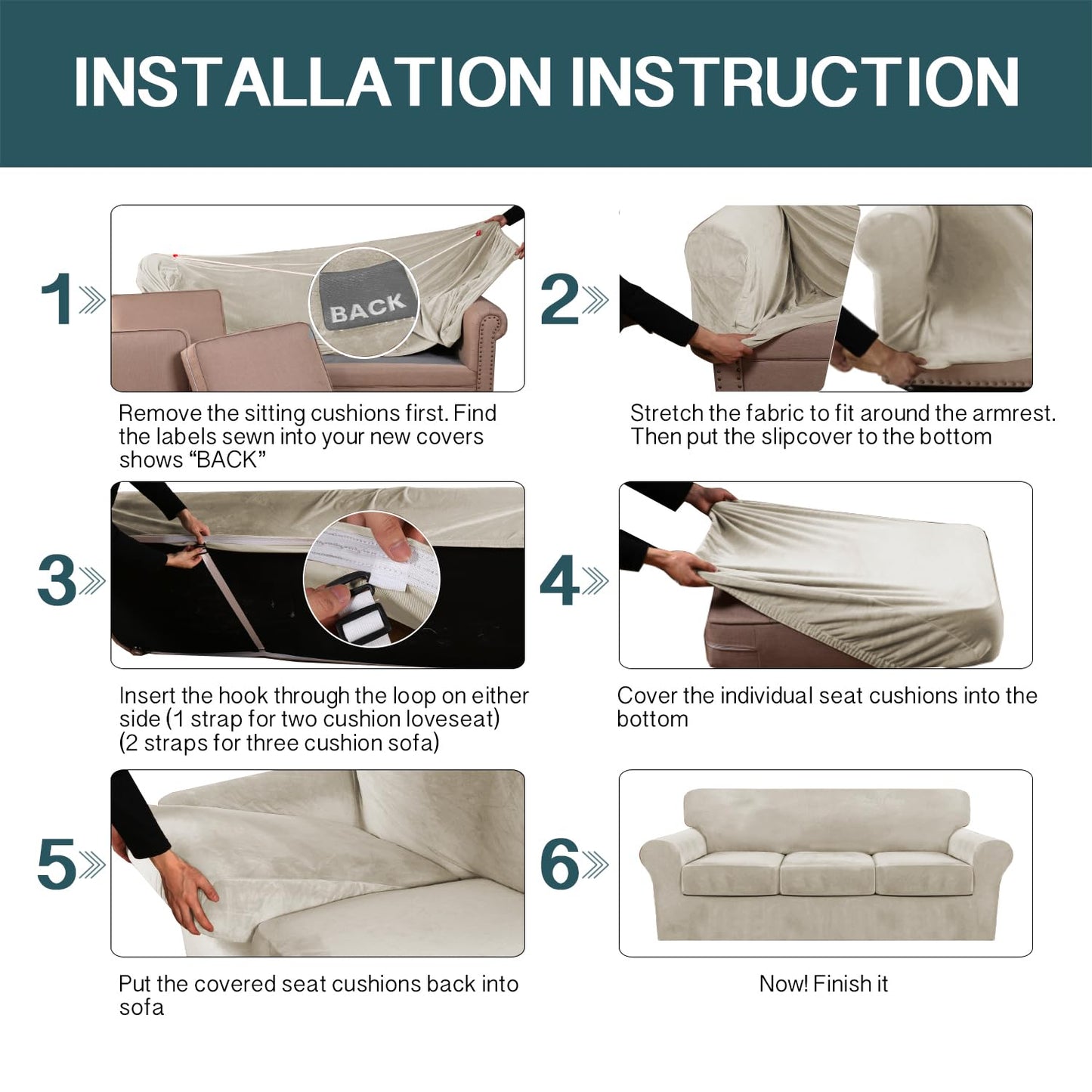 INSTALLATION INSTRUCTION

1

BACK

Remove the sitting cushions first. Find the labels sewn into your new covers shows "BACK"

2

Stretch the fabric to fit around the armrest. Then put the slipcover to the bottom

3

Insert the hook through the loop on either side (1 strap for two cushion loveseat) (2 straps for three cushion sofa)

4

Cover the individual seat cushions into the bottom

5

Put the covered seat cushions back into sofa

6

Now! Finish it