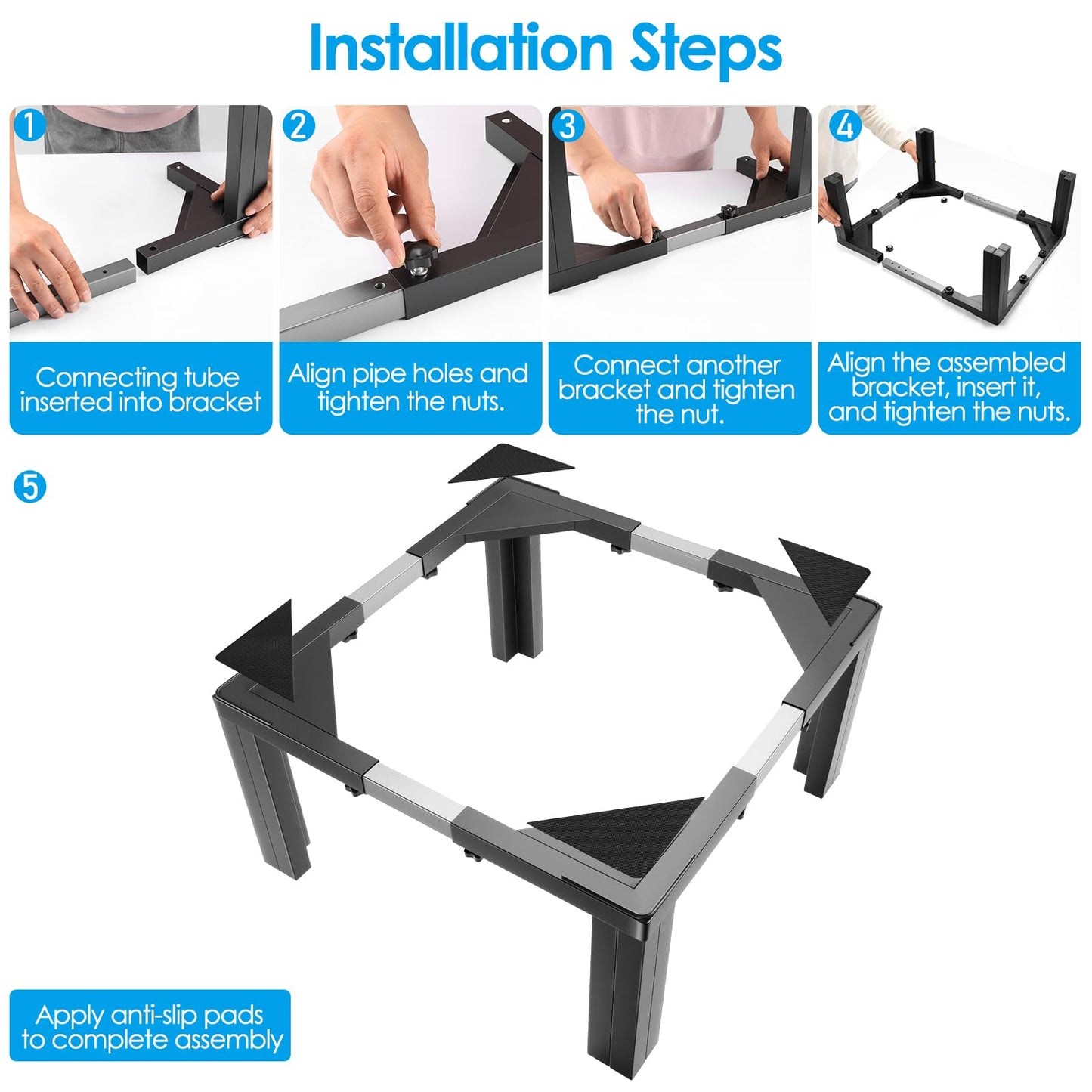 Installation Steps

1

Connecting tube inserted into bracket

2

Align pipe holes and tighten the nuts.

3

Connect another bracket and tighten the nut.

4

Align the assembled bracket, insert it, and tighten the nuts.

5

Apply anti-slip pads to complete assembly