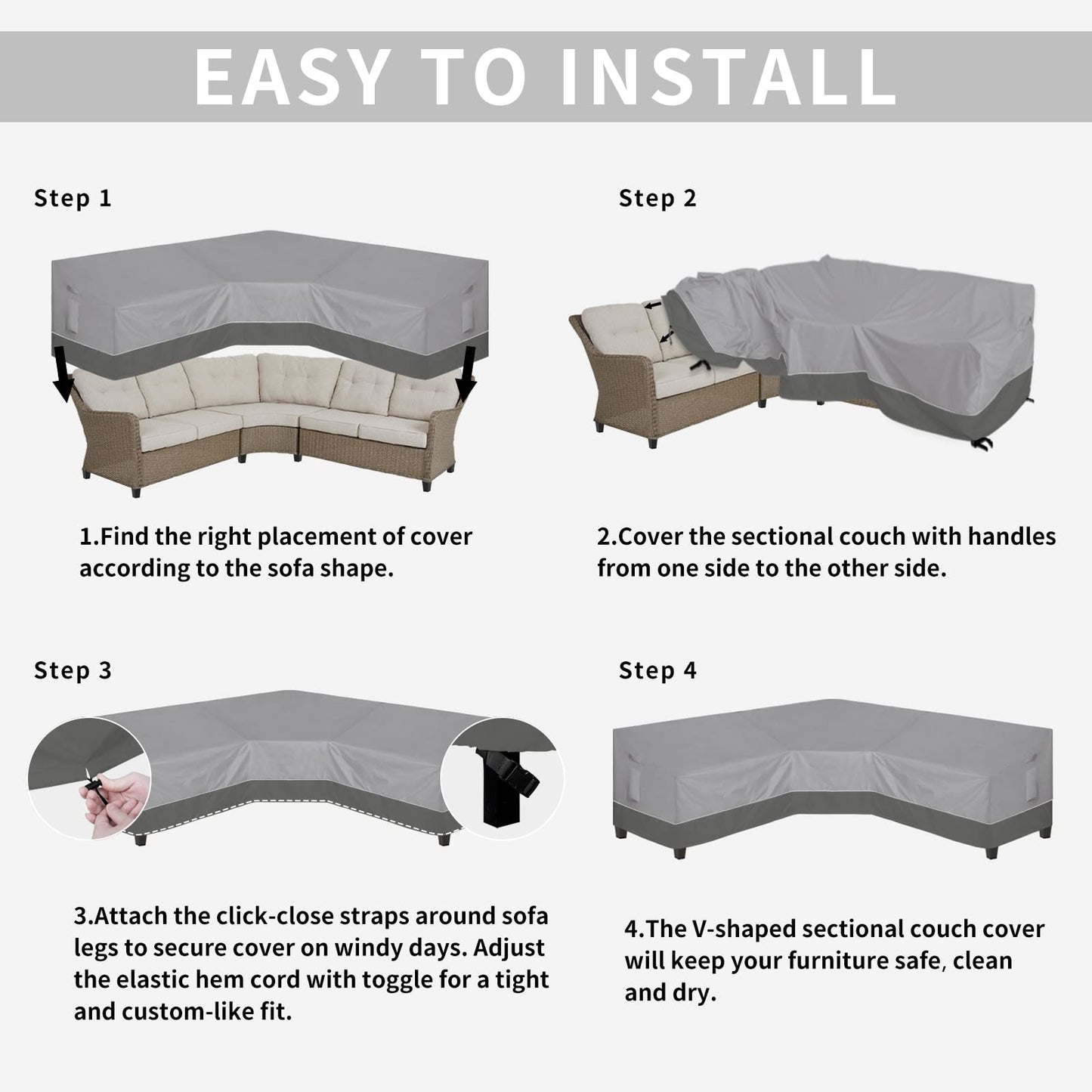 EASY TO INSTALL

Step 1

1.Find the right placement of cover according to the sofa shape.

Step 2

2.Cover the sectional couch with handles from one side to the other side.

Step 3

3.Attach the click-close straps around sofa legs to secure cover on windy days. Adjust the elastic hem cord with toggle for a tight and custom-like fit.

Step 4

4.The V-shaped sectional couch cover will keep your furniture safe, clean and dry.