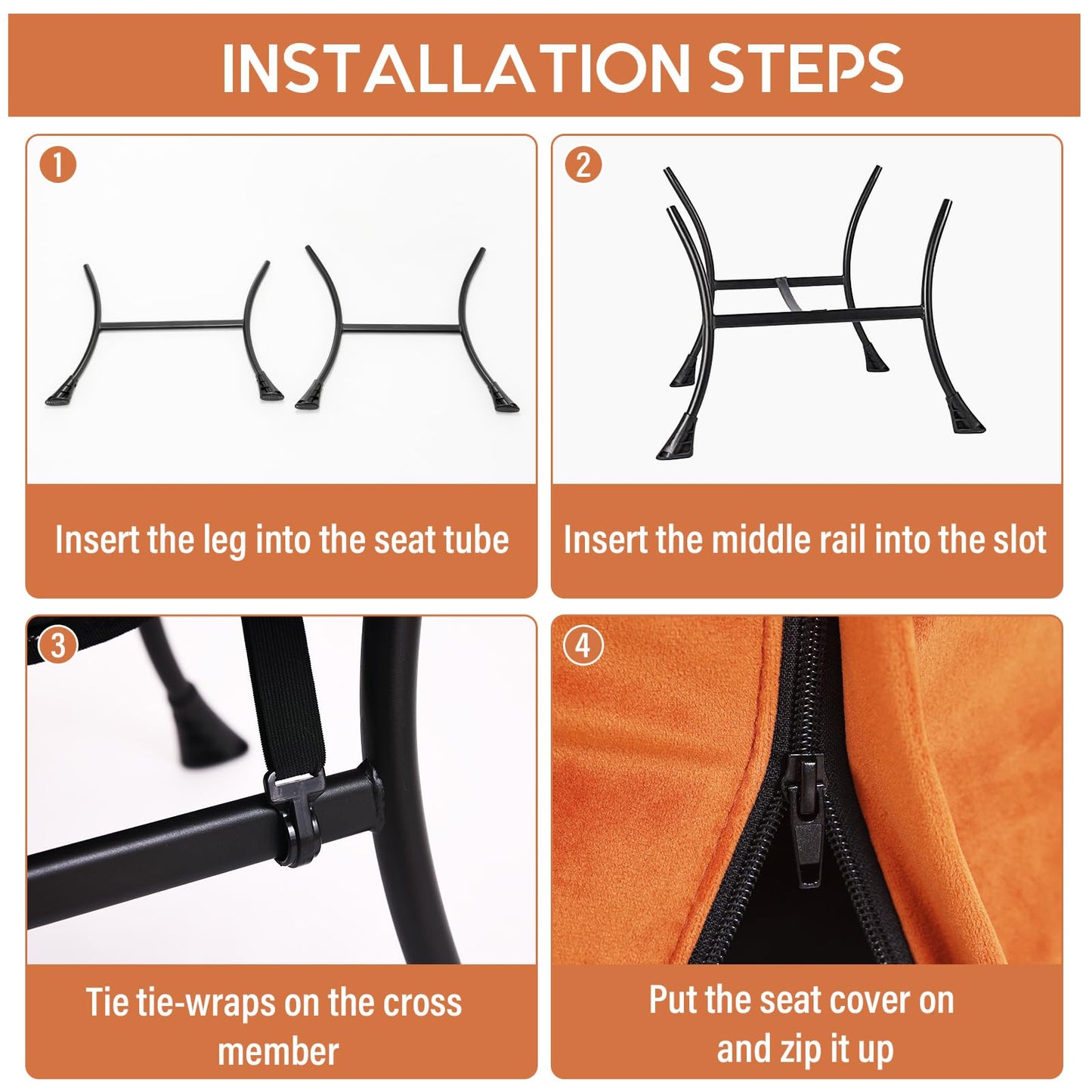 INSTALLATION STEPS

1

Insert the leg into the seat tube

2

Insert the middle rail into the slot

3

Tie tie-wraps on the cross member

4

Put the seat cover on and zip it up