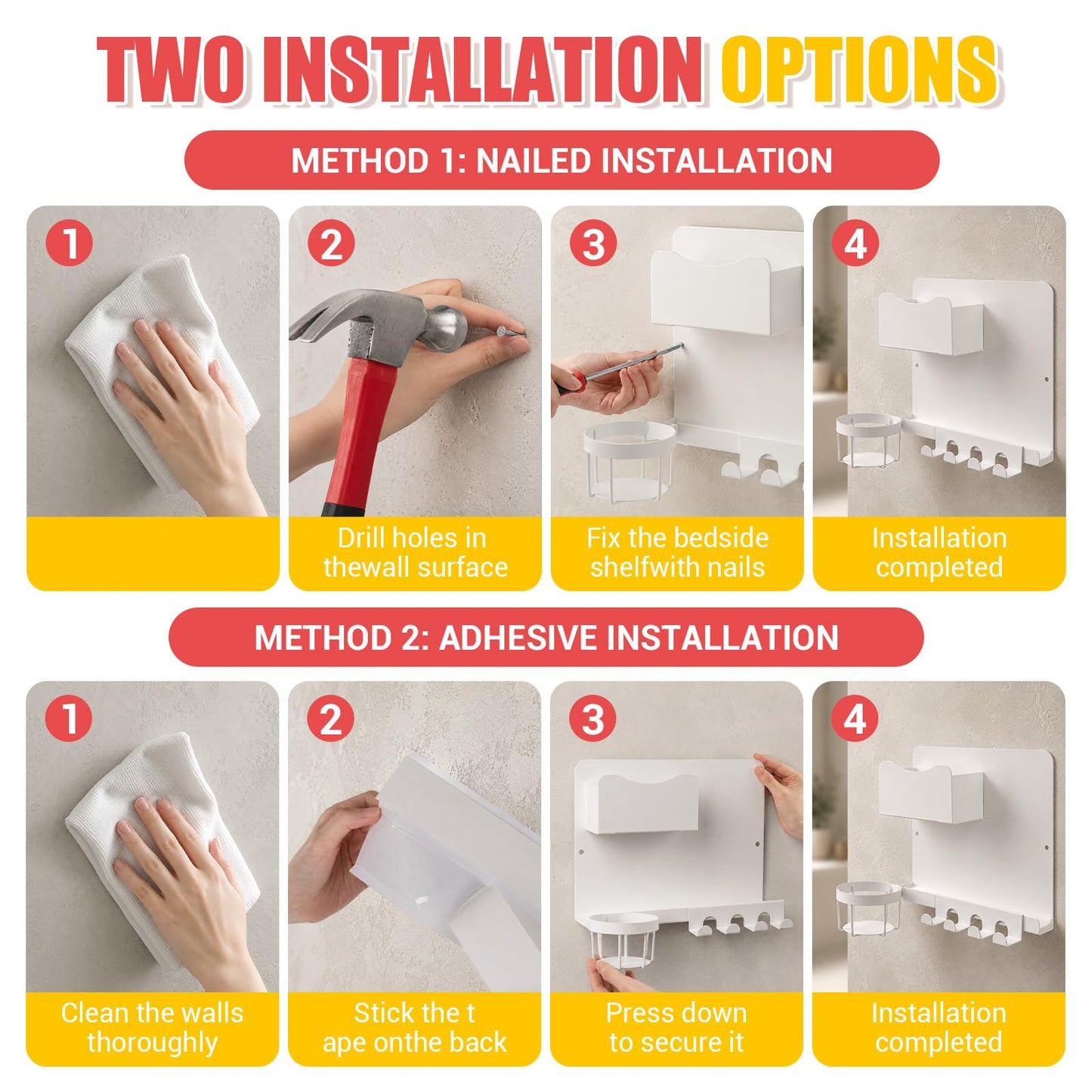 TWO INSTALLATION OPTIONS

METHOD 1: NAILED INSTALLATION

1

2

Drill holes in thewall surface

3

Fix the bedside shelfwith nails

4

Installation completed

METHOD 2: ADHESIVE INSTALLATION

1

Clean the walls thoroughly

2

Stick the t ape onthe back

3

Press down to secure it

4

Installation completed