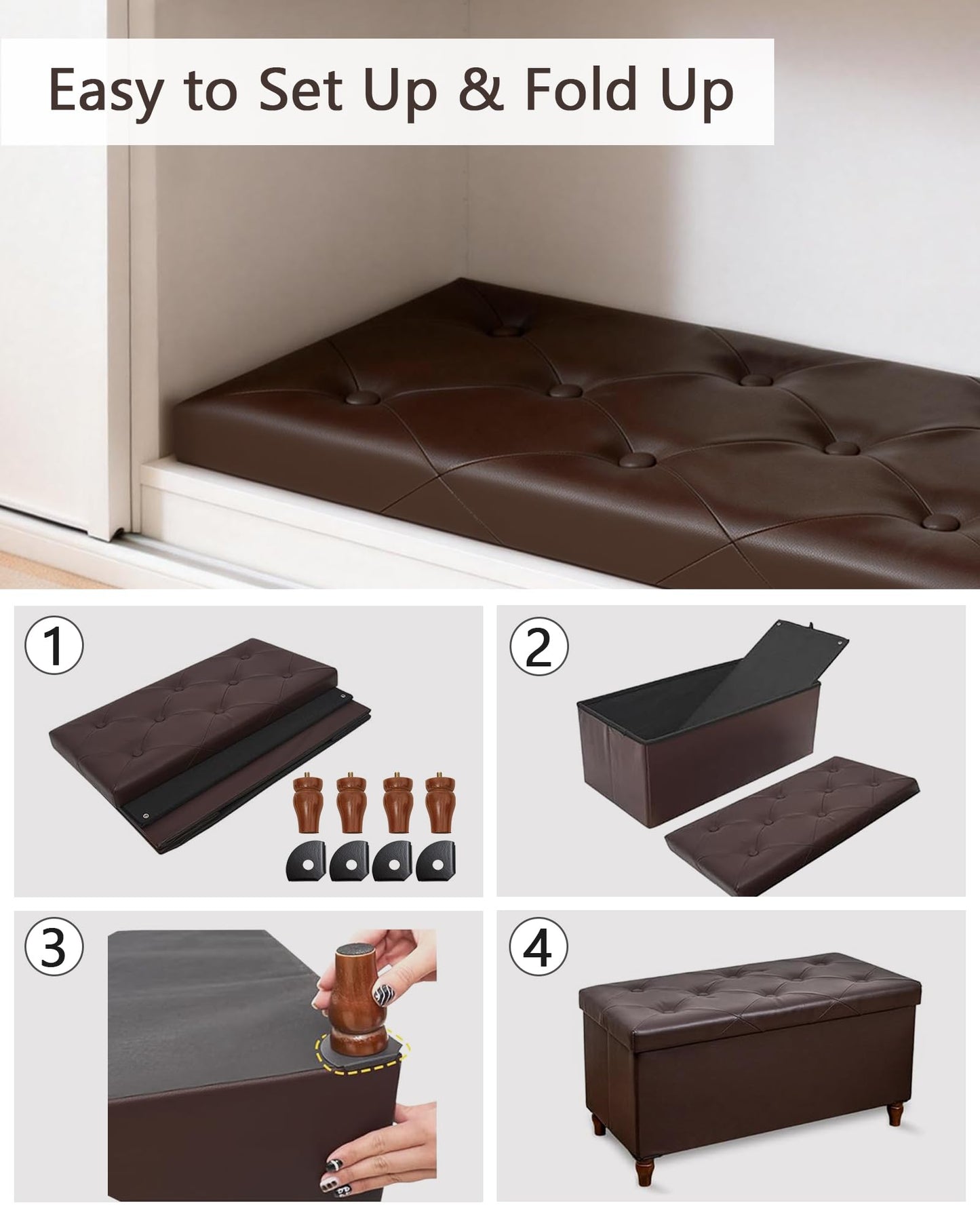 Easy to Set Up & Fold Up

1

2

3

4