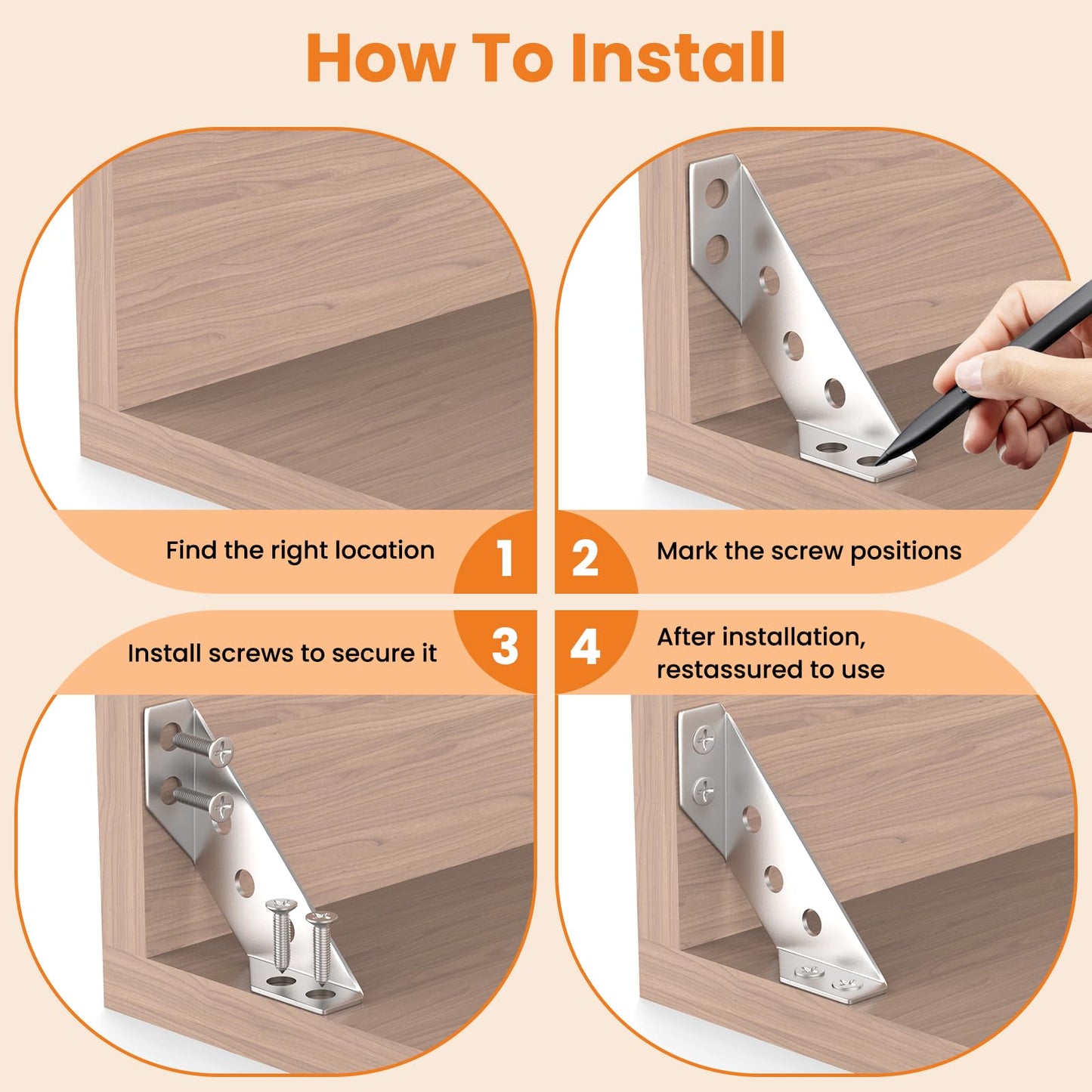 How To Install

Find the right location

1

2

Mark the screw positions

Install screws to secure it

3

4

After installation, restassured to use