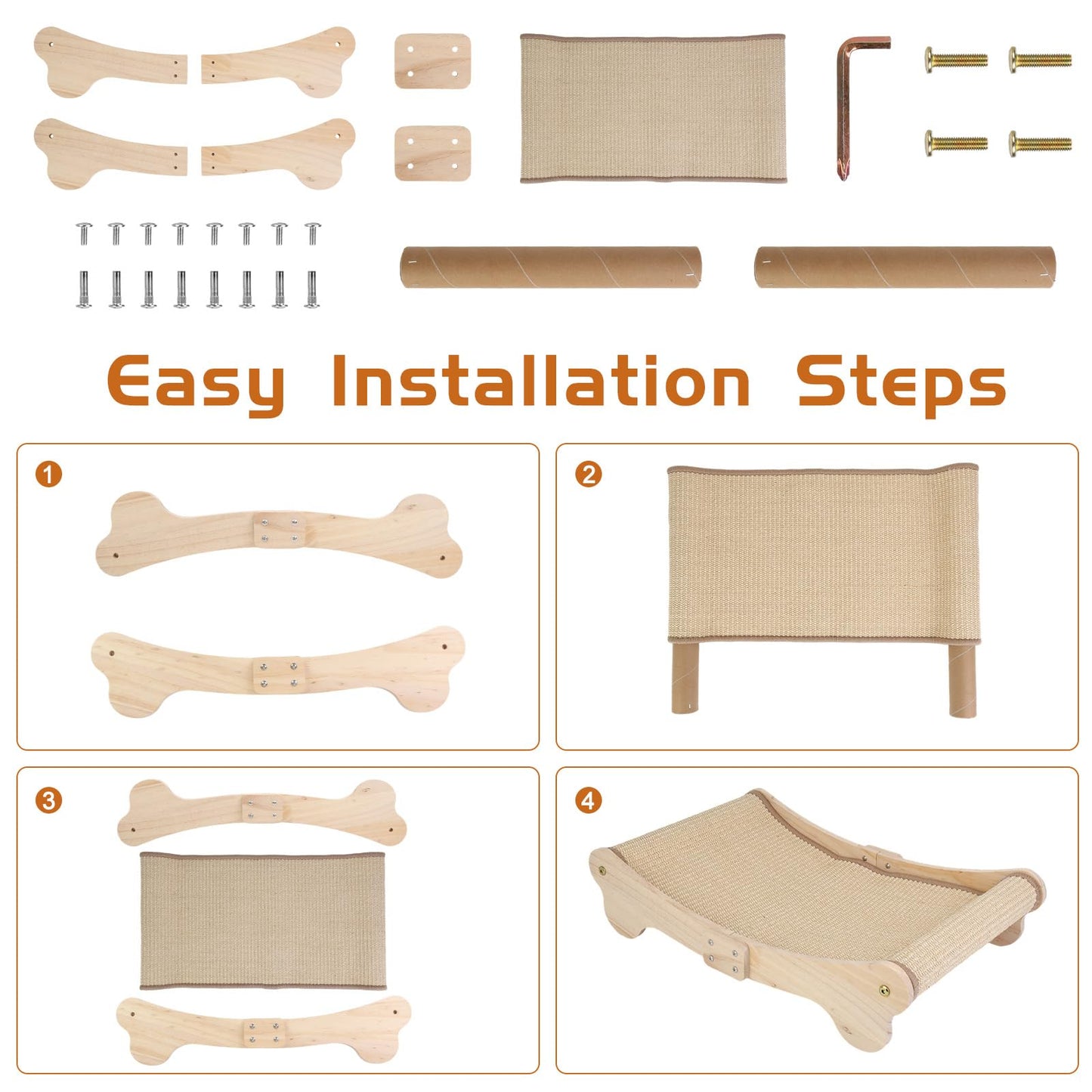 Easy Installation Steps

1

2

3

4