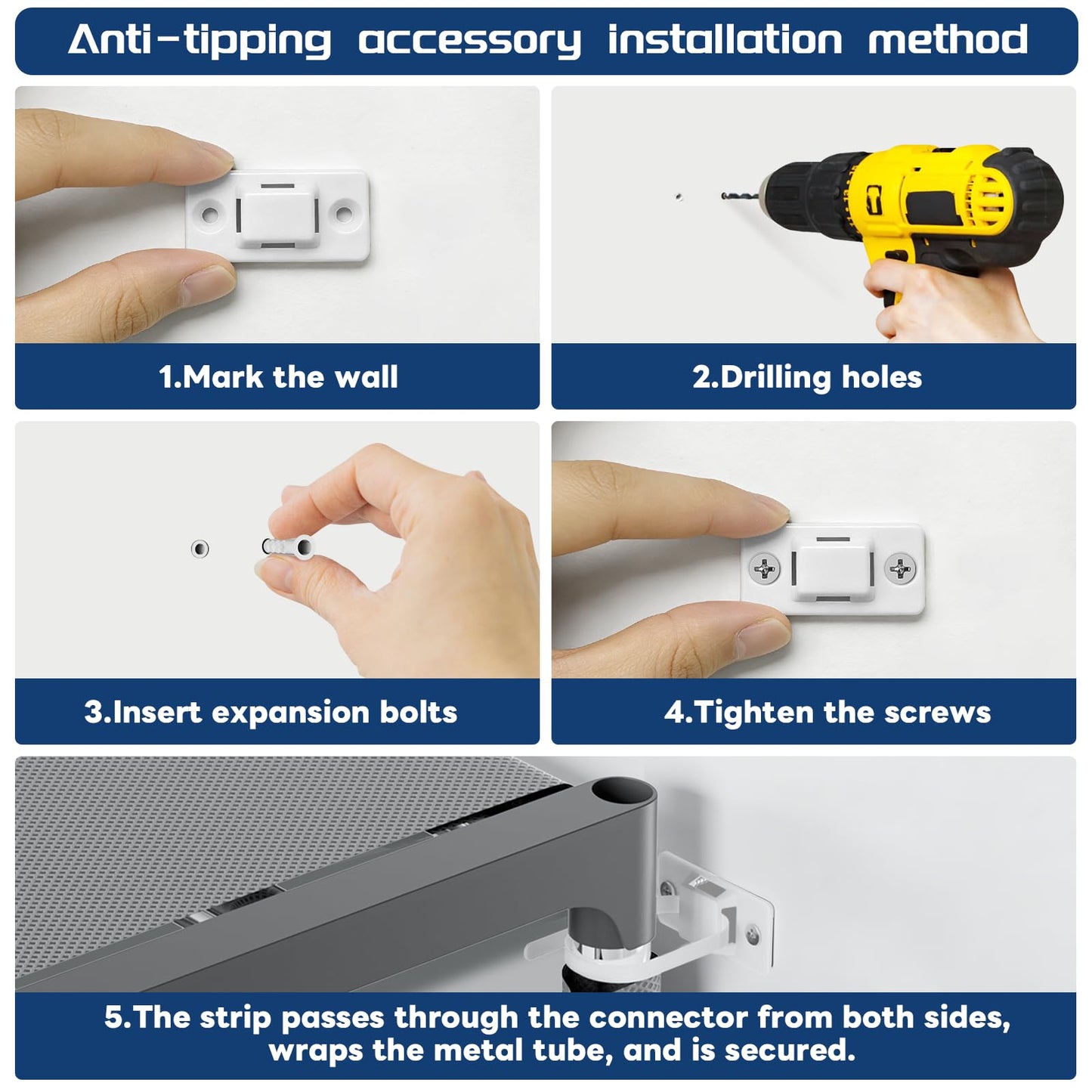 Anti-tipping accessory installation method

1.Mark the wall

2.Drilling holes

3.Insert expansion bolts

4.Tighten the screws

5.The strip passes through the connector from both sides, wraps the metal tube, and is secured.