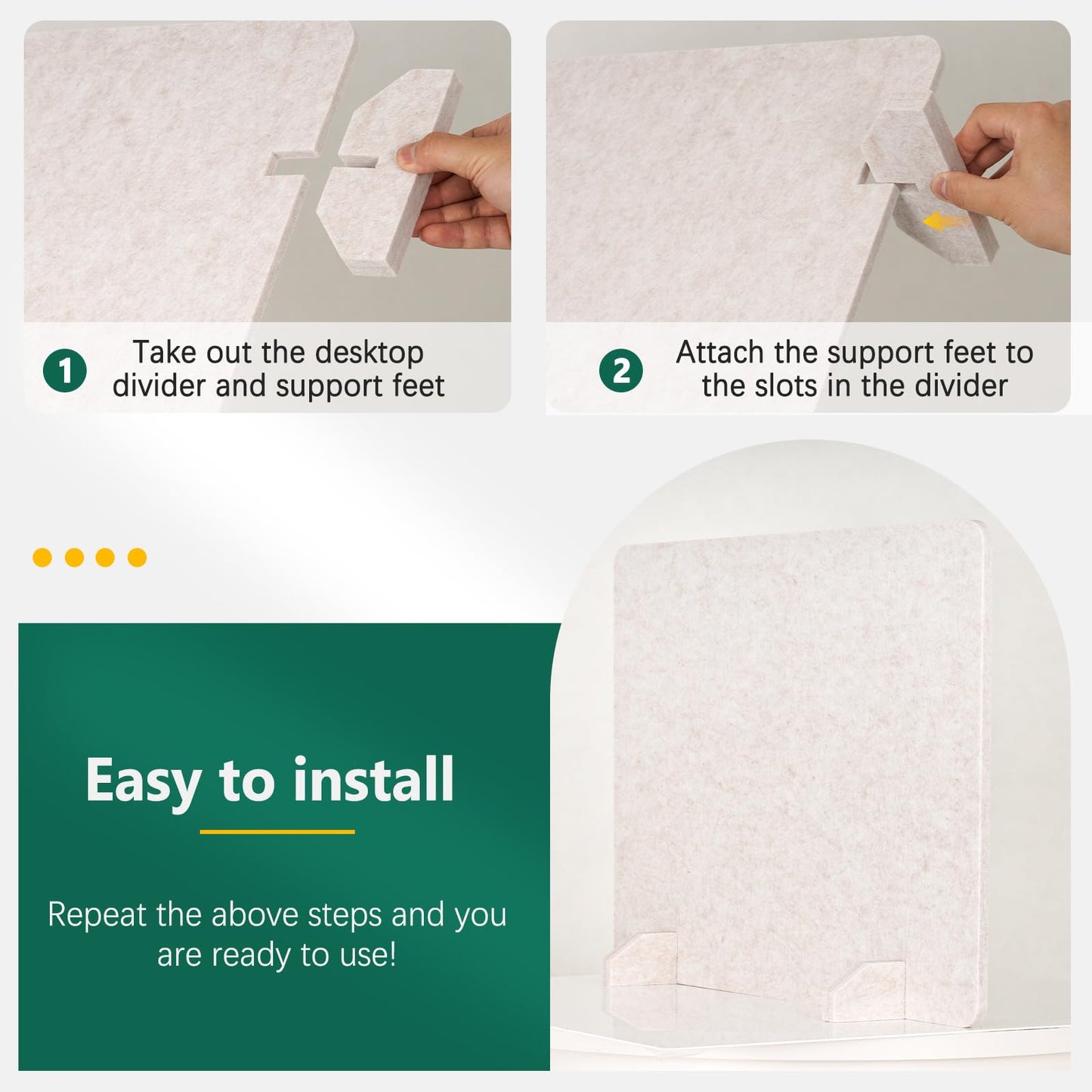 1 Take out the desktop divider and support feet

2 Attach the support feet to the slots in the divider

Easy to install

Repeat the above steps and you are ready to use!