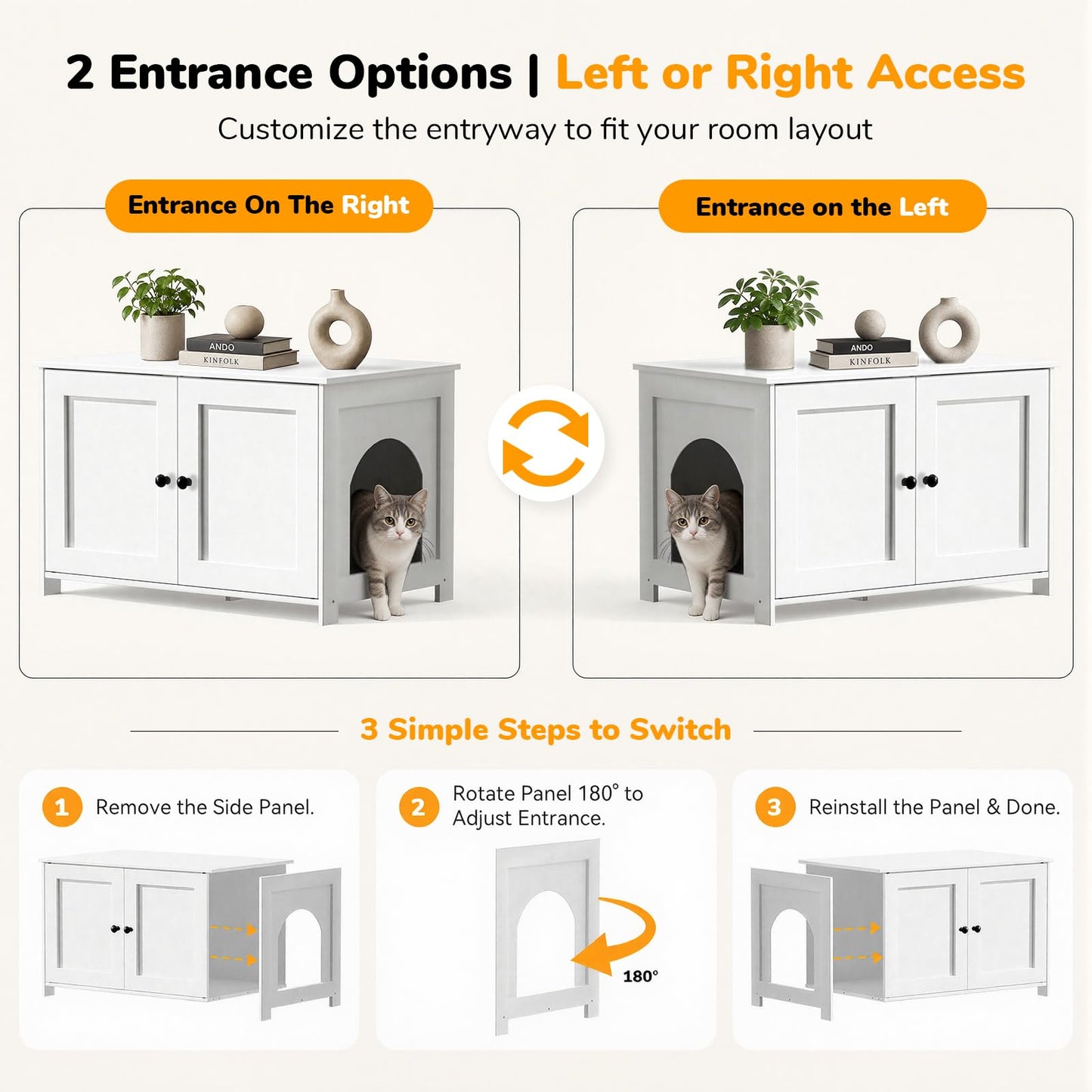 2 Entrance Options | Left or Right Access

Customize the entryway to fit your room layout

Entrance On The Right

ANDO
KINFOLK

Entrance on the Left

ANDO
KINFOLK

3 Simple Steps to Switch

1 Remove the Side Panel.

2 Rotate Panel 180° to Adjust Entrance.

180°

3 Reinstall the Panel & Done.