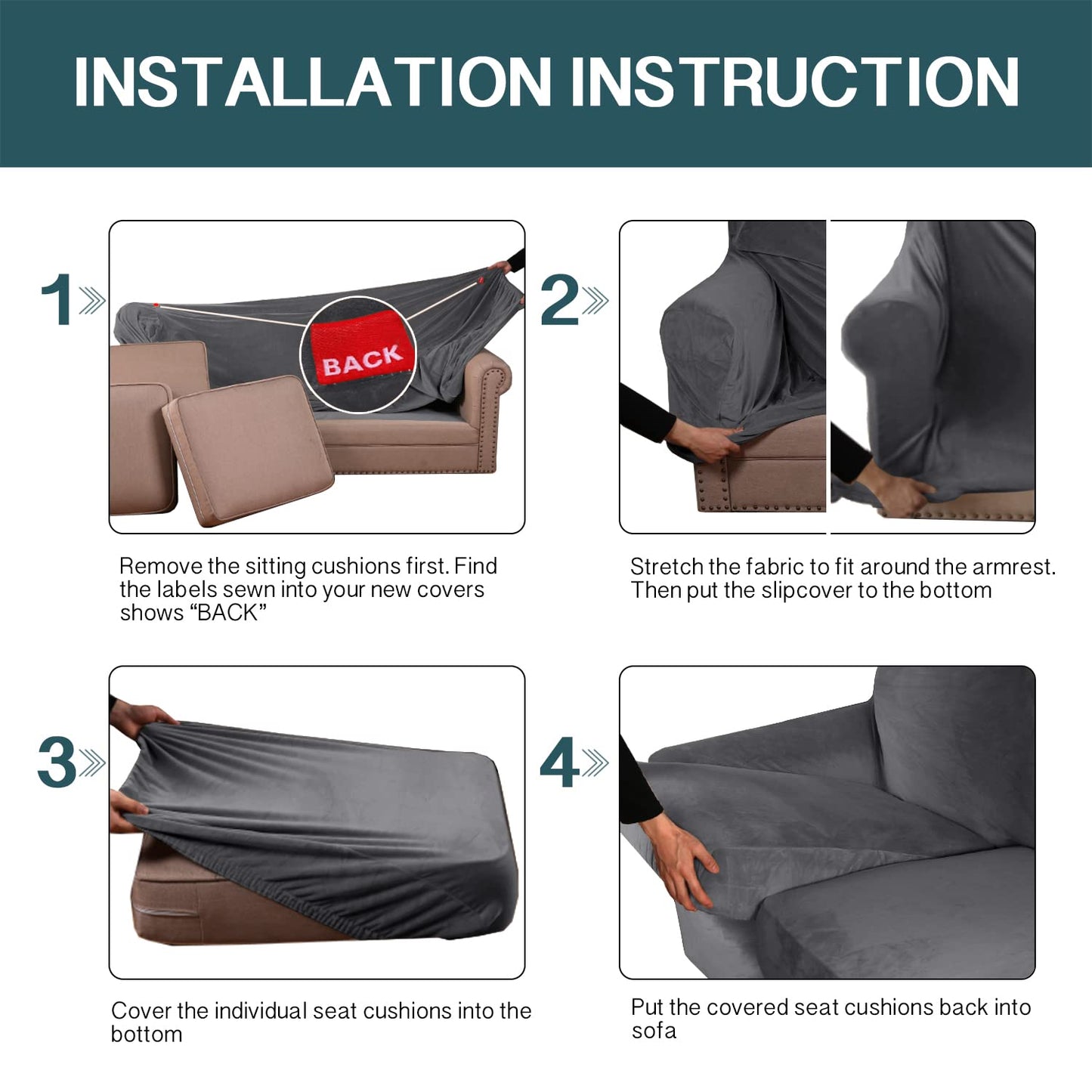 INSTALLATION INSTRUCTION

1

BACK

Remove the sitting cushions first. Find the labels sewn into your new covers shows “BACK”

2

Stretch the fabric to fit around the armrest. Then put the slipcover to the bottom

3

Cover the individual seat cushions into the bottom

4

Put the covered seat cushions back into sofa