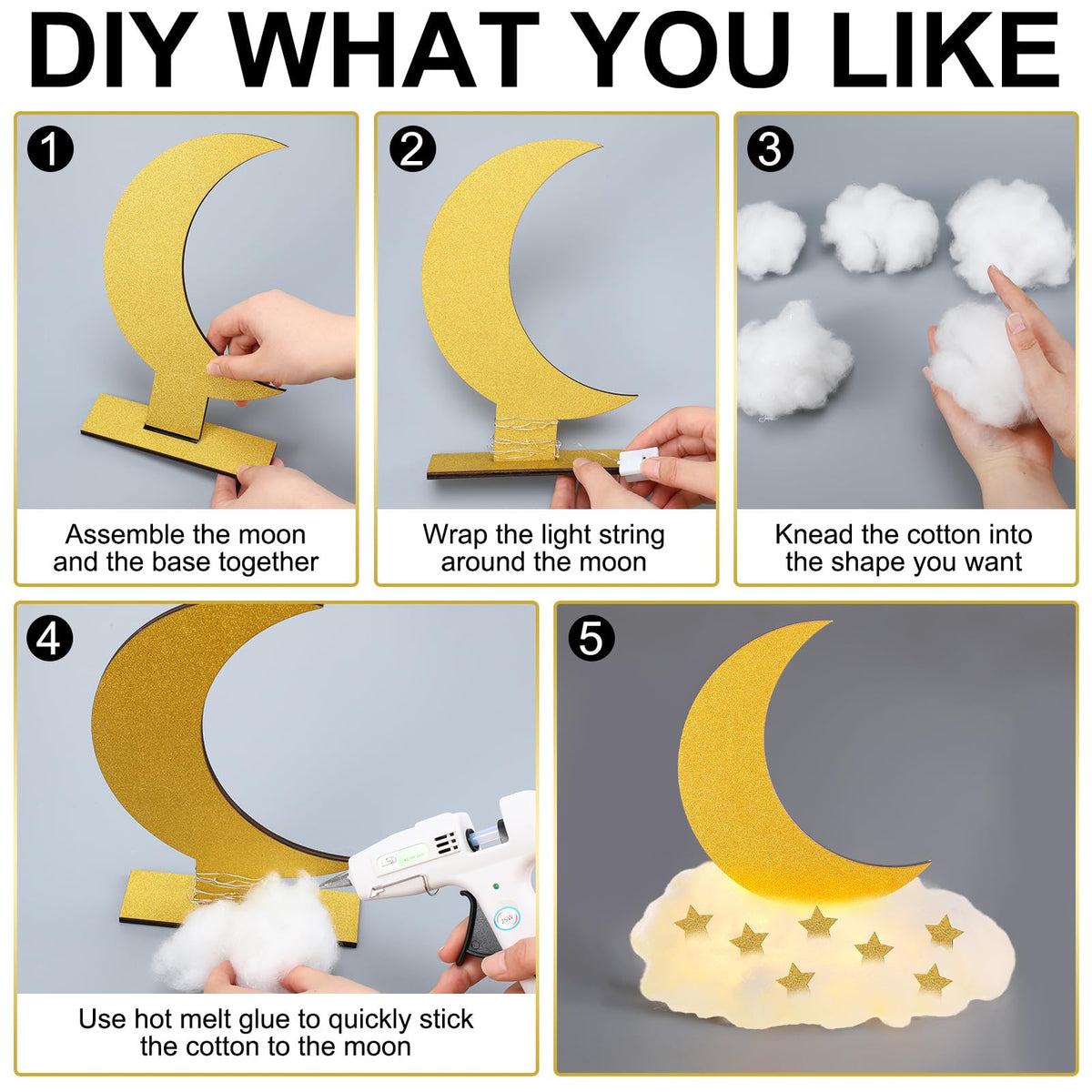 DIY WHAT YOU LIKE

1

Assemble the moon and the base together

2

Wrap the light string around the moon

3

Knead the cotton into the shape you want

4

Use hot melt glue to quickly stick the cotton to the moon

5