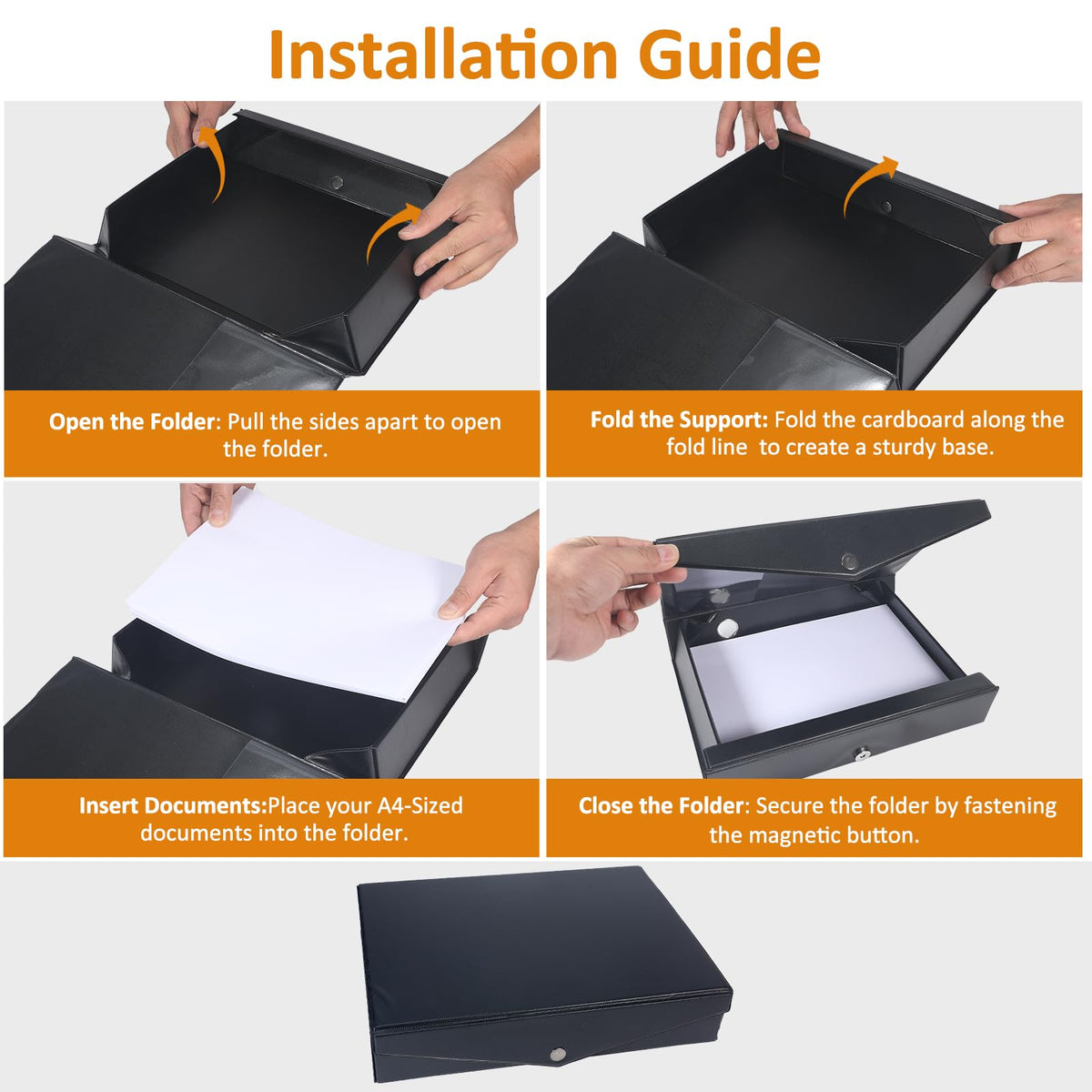 Installation Guide

Open the Folder: Pull the sides apart to open the folder.

Fold the Support: Fold the cardboard along the fold line  to create a sturdy base.

Insert Documents:Place your A4-Sized documents into the folder.

Close the Folder: Secure the folder by fastening the magnetic button.