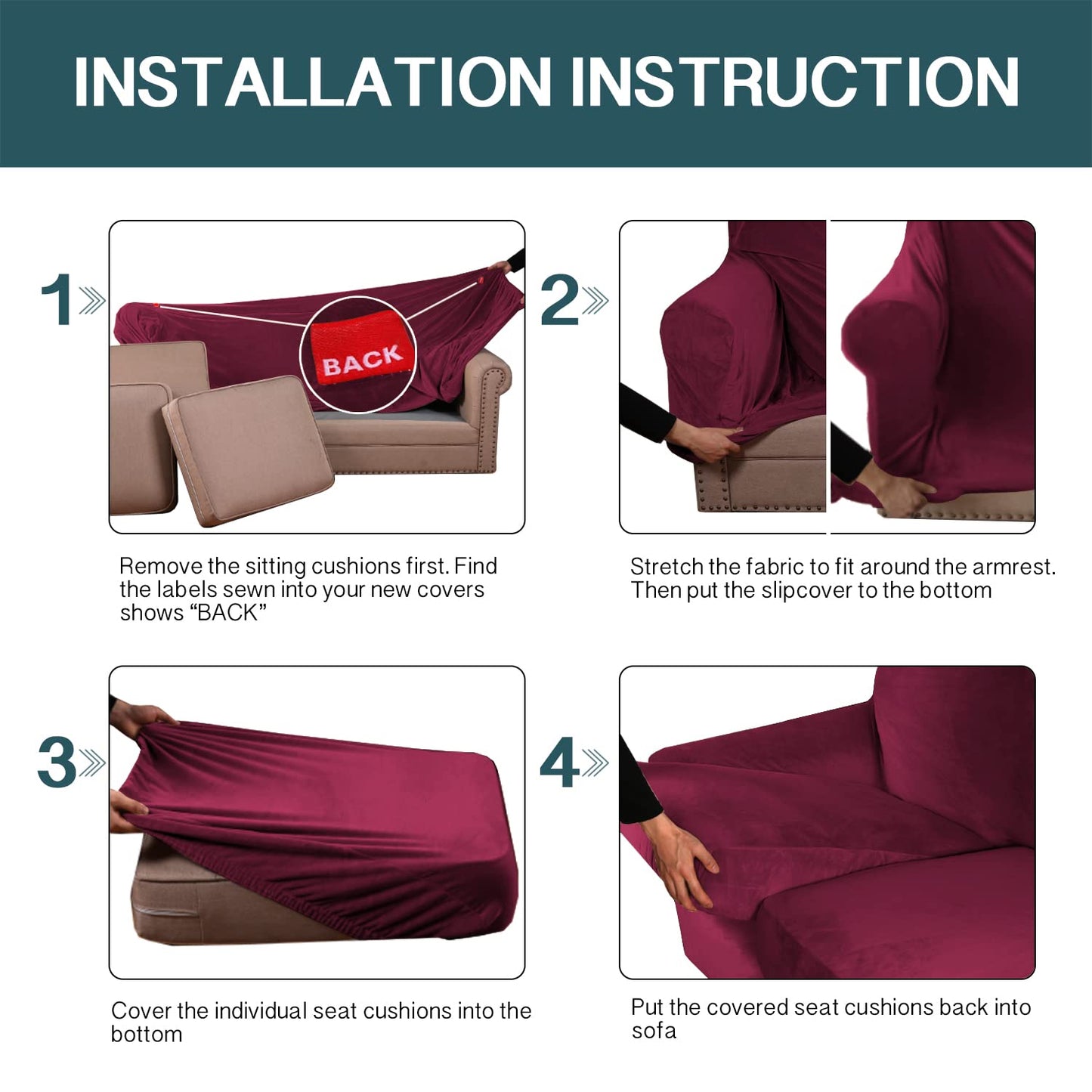 INSTALLATION INSTRUCTION

1

BACK

Remove the sitting cushions first. Find the labels sewn into your new covers shows “BACK”

2

Stretch the fabric to fit around the armrest. Then put the slipcover to the bottom

3

Cover the individual seat cushions into the bottom

4

Put the covered seat cushions back into sofa