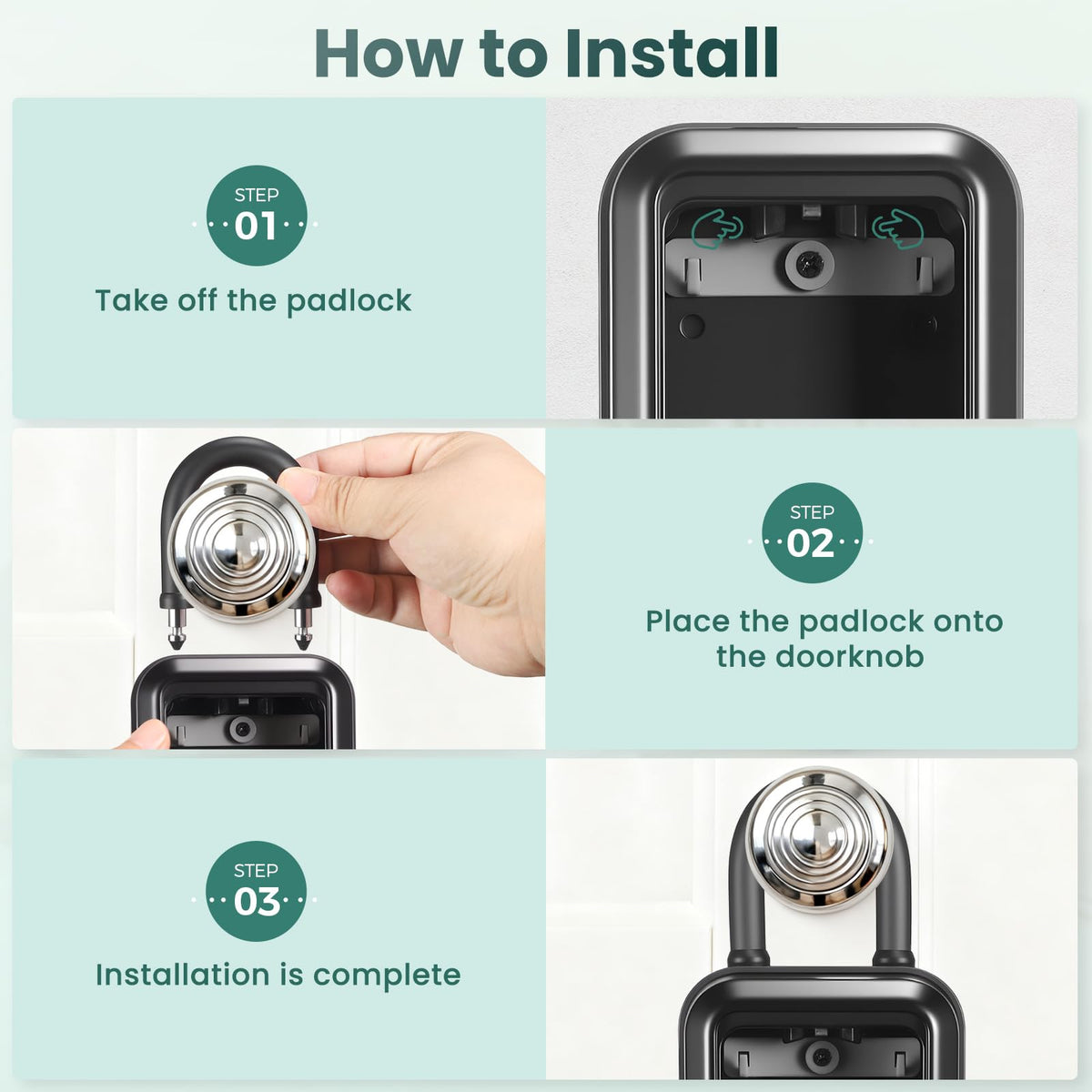 How to Install

STEP
01

Take off the padlock

STEP
02

Place the padlock onto the doorknob

STEP
03

Installation is complete