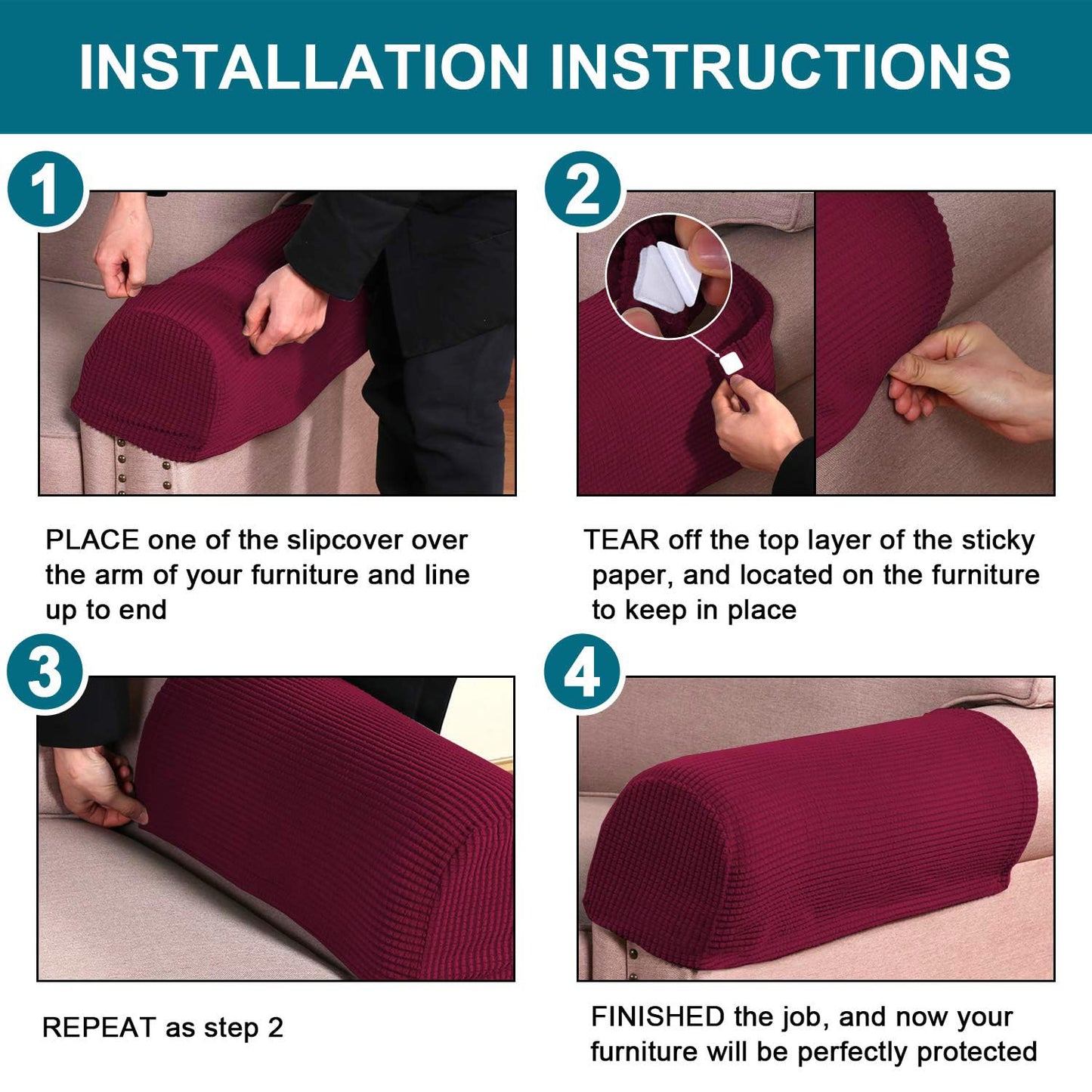 INSTALLATION INSTRUCTIONS

1

PLACE one of the slipcover over the arm of your furniture and line up to end

2

TEAR off the top layer of the sticky paper, and located on the furniture to keep in place

3

REPEAT as step 2

4

FINISHED the job, and now your furniture will be perfectly protected