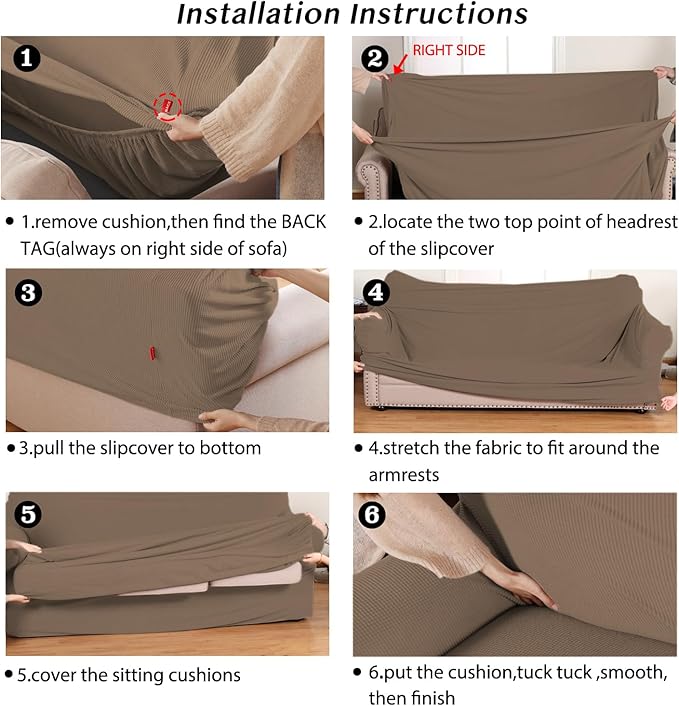 Installation Instructions

1

2
RIGHT SIDE

• 1.remove cushion,then find the BACK TAG(always on right side of sofa)

• 2.locate the two top point of headrest of the slipcover

3

4

• 3.pull the slipcover to bottom

• 4.stretch the fabric to fit around the armrests

5

6

• 5.cover the sitting cushions

• 6.put the cushion,tuck tuck ,smooth, then finish