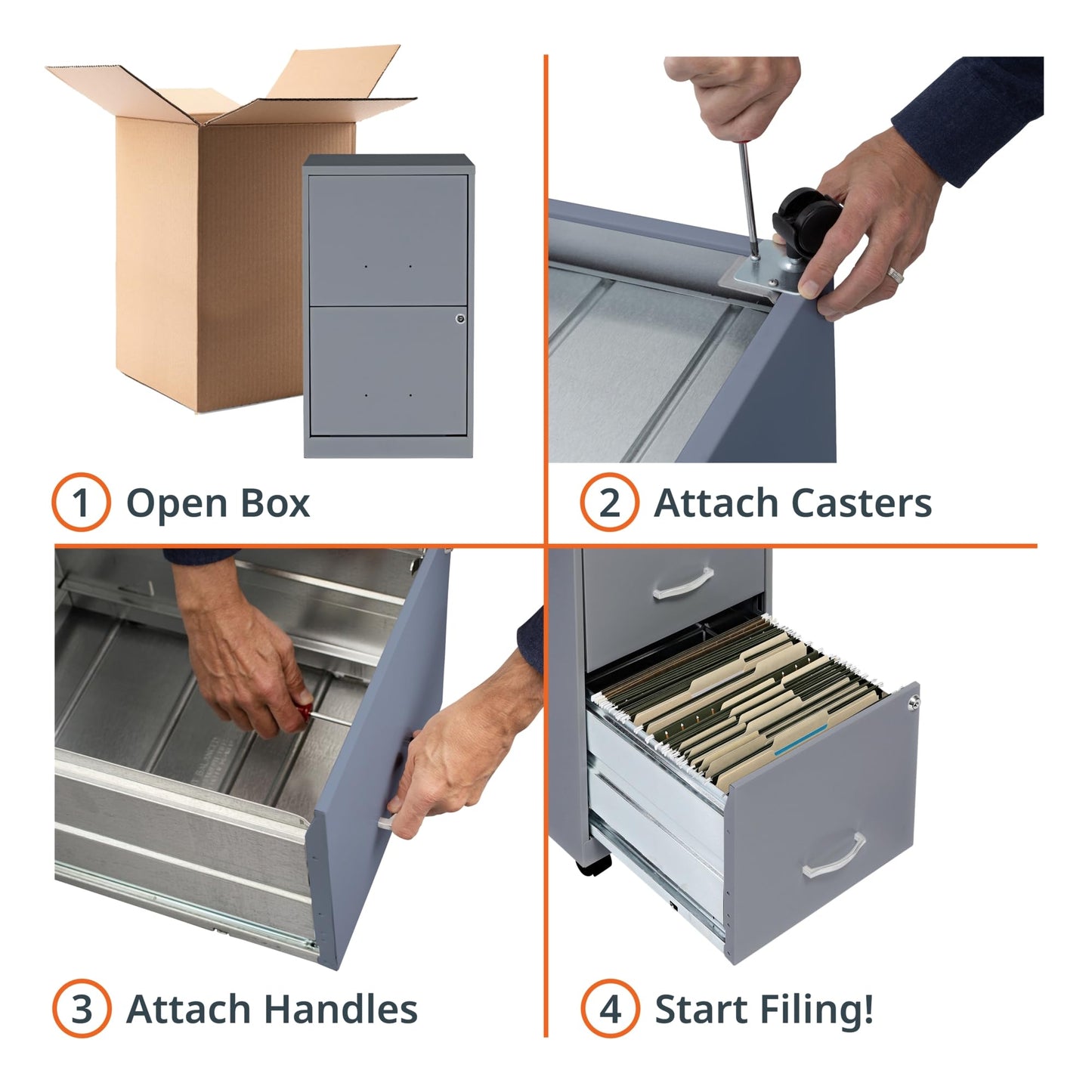 1 Open Box

2 Attach Casters

3 Attach Handles

4 Start Filing!