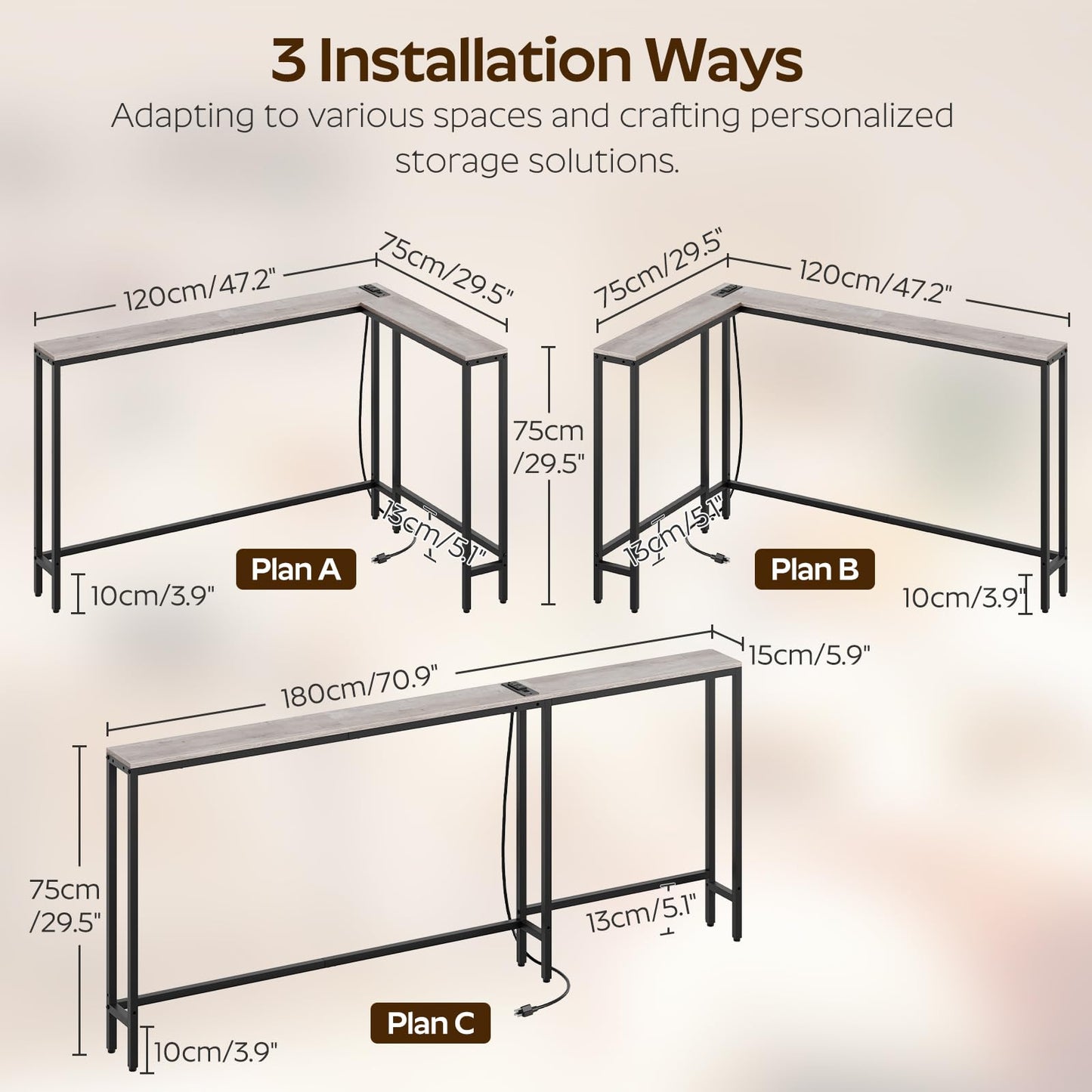 3 Installation Ways

Adapting to various spaces and crafting personalized storage solutions.

120cm/47.2"

75cm/29.5"

75cm/29.5"

120cm/47.2"

75cm
/29.5"

13cm/5.1"

13cm/5.1"

Plan A

Plan B

10cm/3.9"

10cm/3.9"

15cm/5.9"

180cm/70.9"

75cm
/29.5"

13cm/5.1"

Plan C

10cm/3.9"