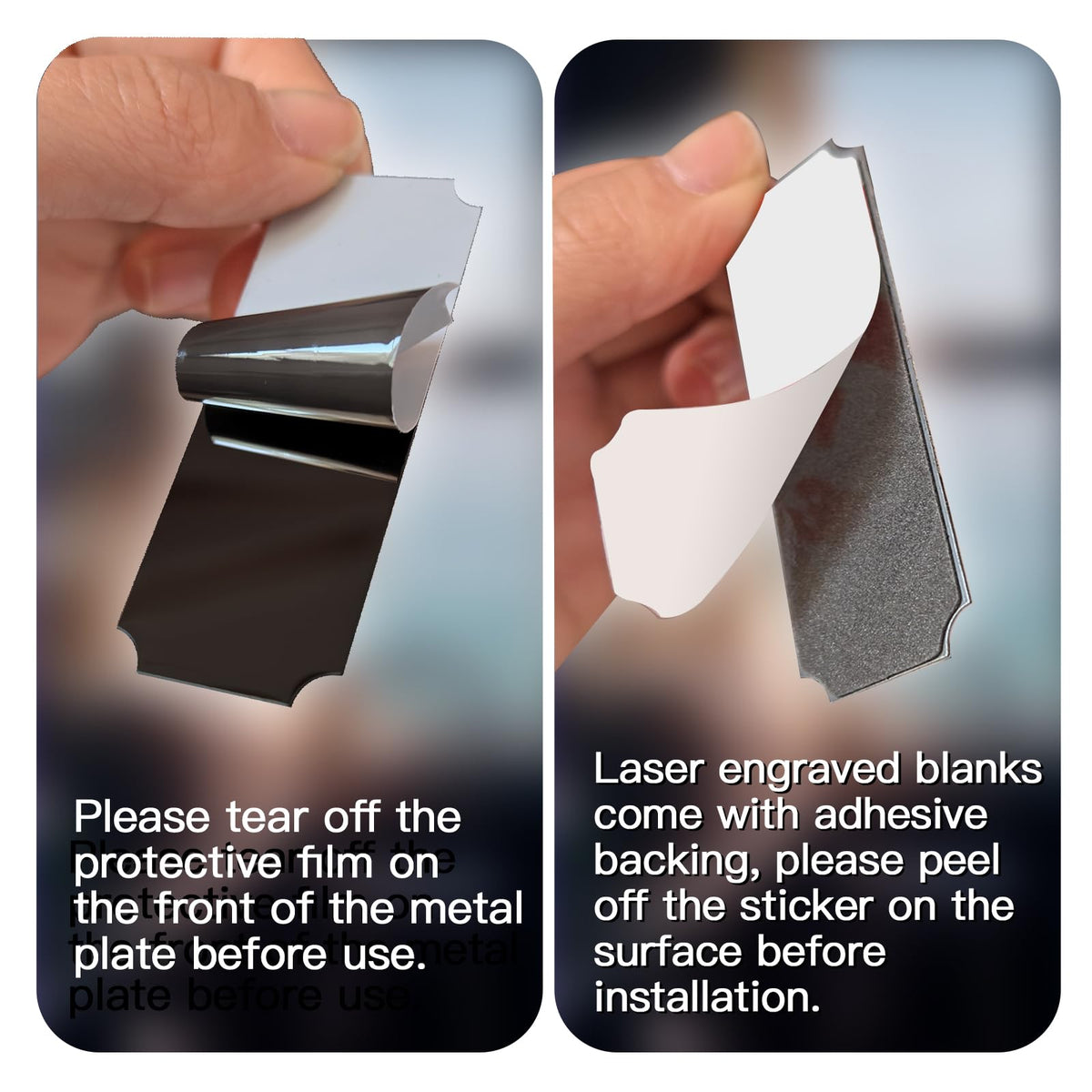 Please tear off the protective film on the front of the metal plate before use.

Laser engraved blanks come with adhesive backing, please peel off the sticker on the surface before installation.