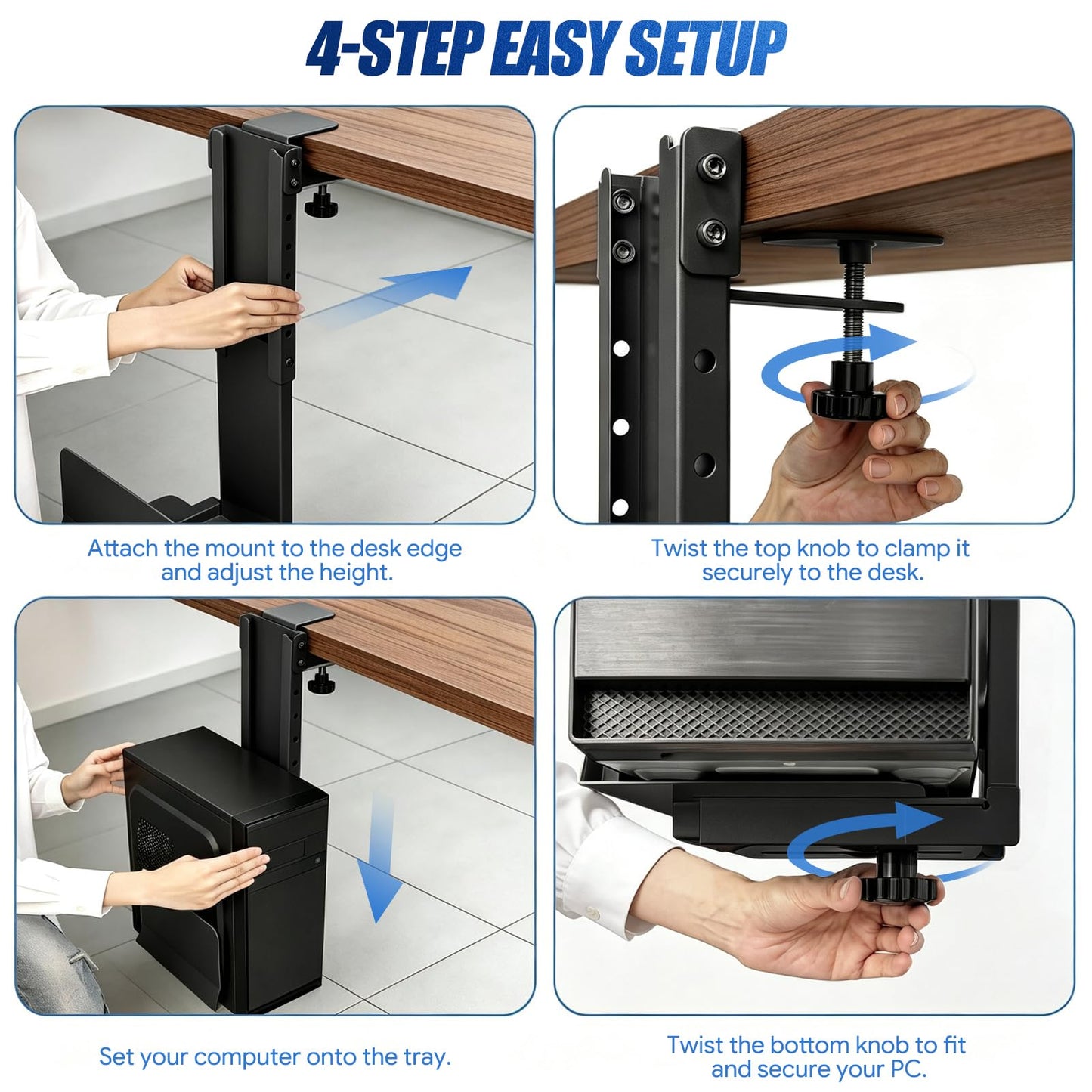 4-STEP EASY SETUP

Attach the mount to the desk edge and adjust the height.

Twist the top knob to clamp it securely to the desk.

Set your computer onto the tray.

Twist the bottom knob to fit and secure your PC.