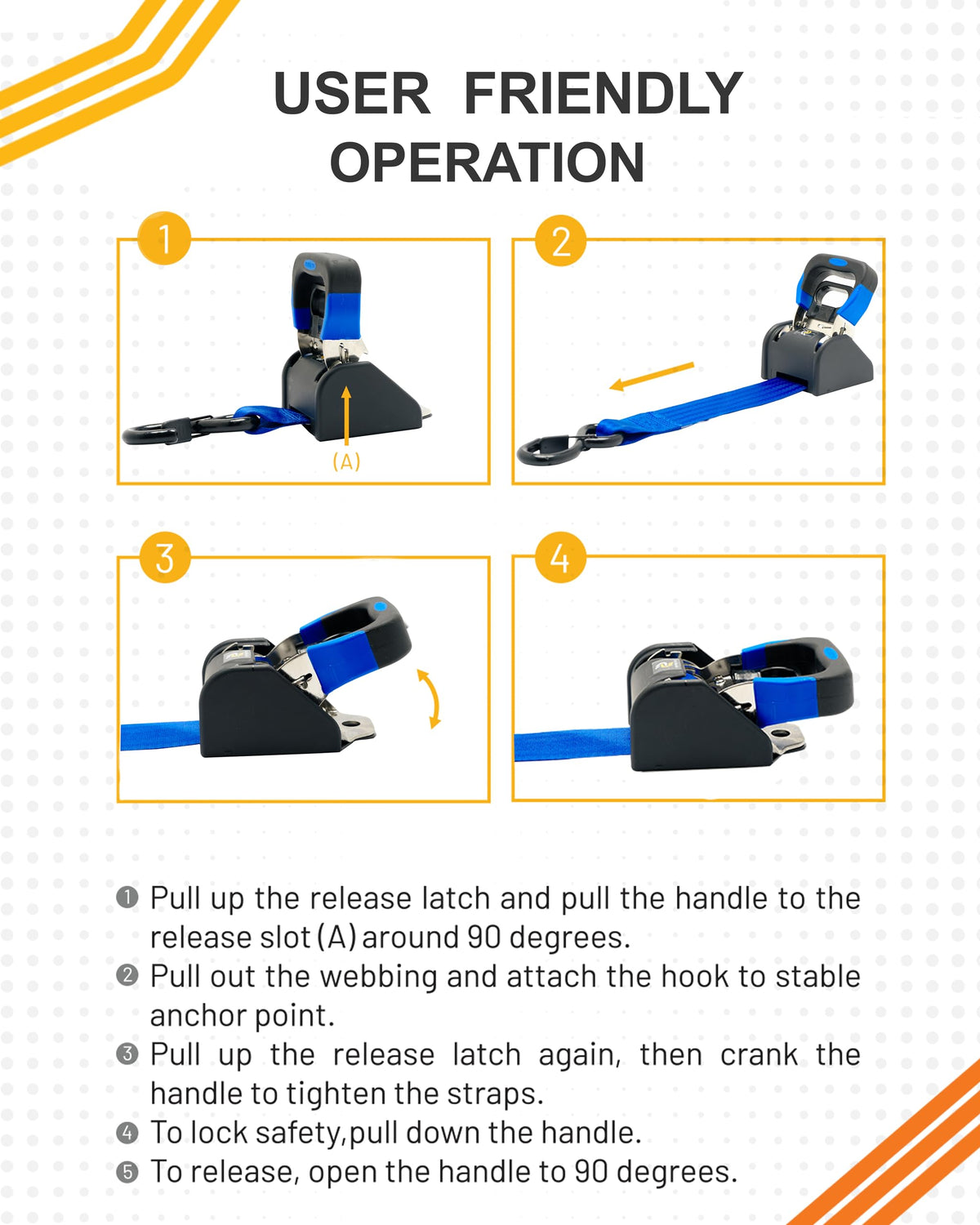 USER FRIENDLY OPERATION

1

(A)

2

3

4

❶ Pull up the release latch and pull the handle to the release slot (A) around 90 degrees.
❷ Pull out the webbing and attach the hook to stable anchor point.
❸ Pull up the release latch again, then crank the handle to tighten the straps.
❹ To lock safety,pull down the handle.
❺ To release, open the handle to 90 degrees.