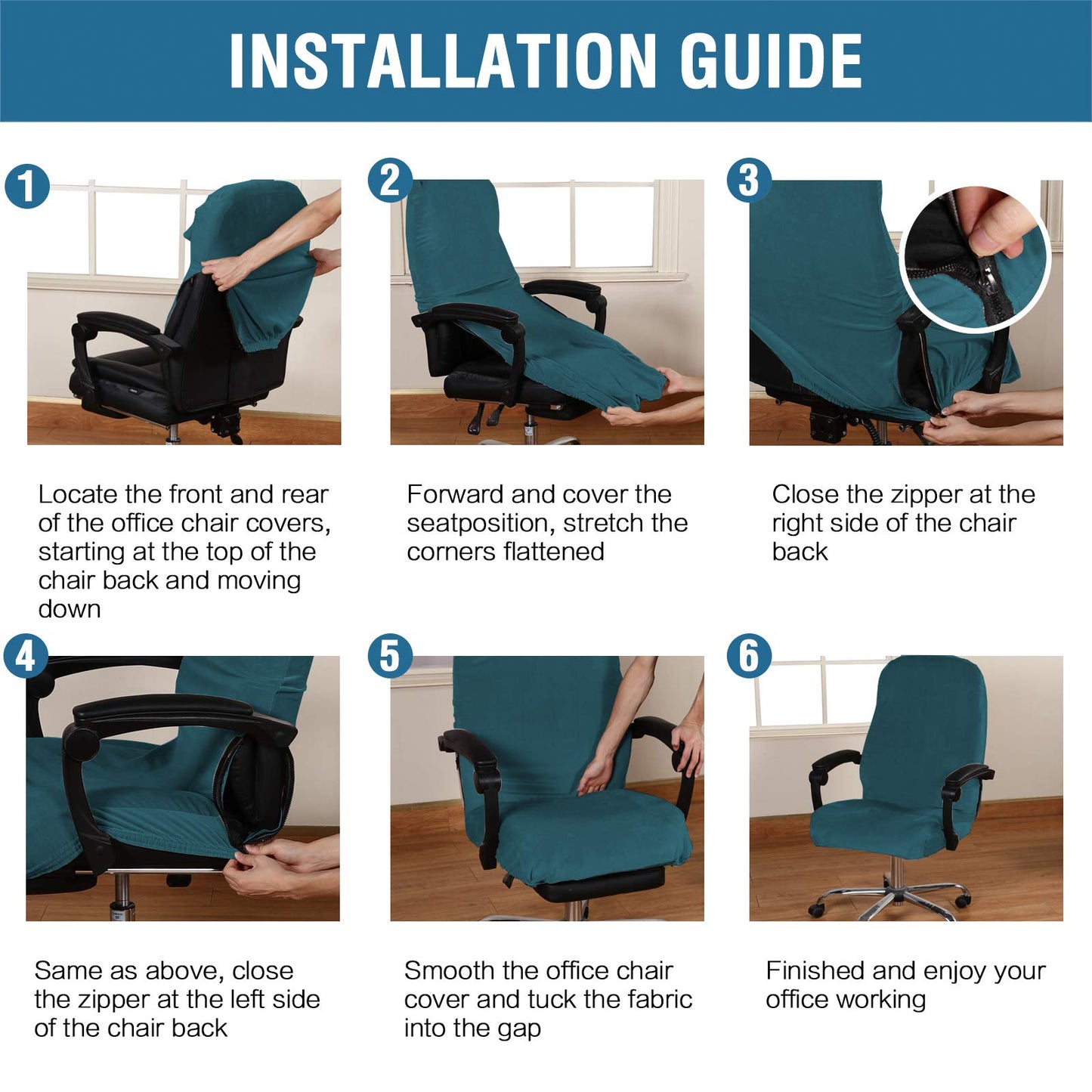 INSTALLATION GUIDE

1

Locate the front and rear of the office chair covers, starting at the top of the chair back and moving down

2

Forward and cover the seatposition, stretch the corners flattened

3

Close the zipper at the right side of the chair back

4

Same as above, close the zipper at the left side of the chair back

5

Smooth the office chair cover and tuck the fabric into the gap

6

Finished and enjoy your office working