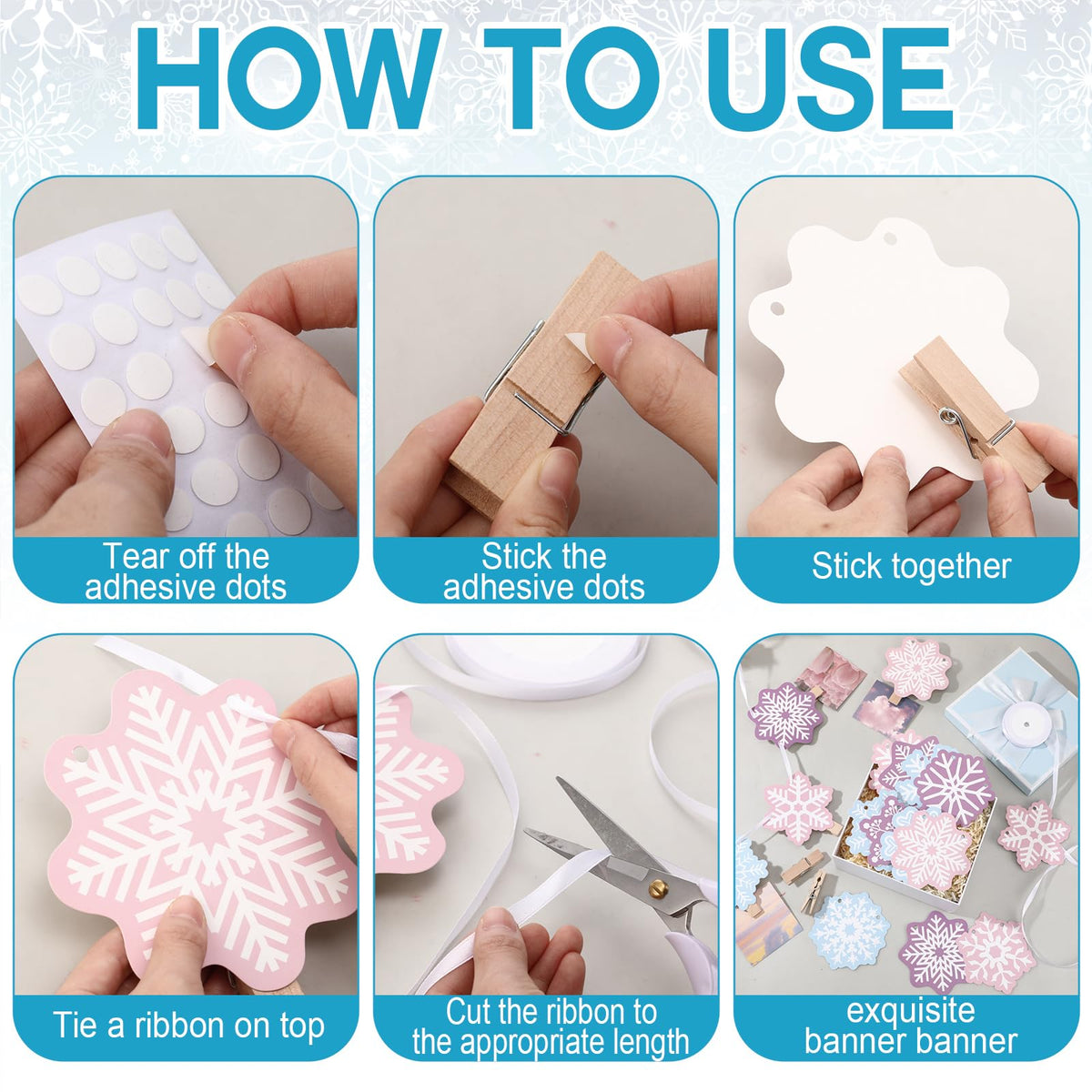 HOW TO USE

Tear off the adhesive dots

Stick the adhesive dots

Stick together

Tie a ribbon on top

Cut the ribbon to the appropriate length

exquisite banner banner