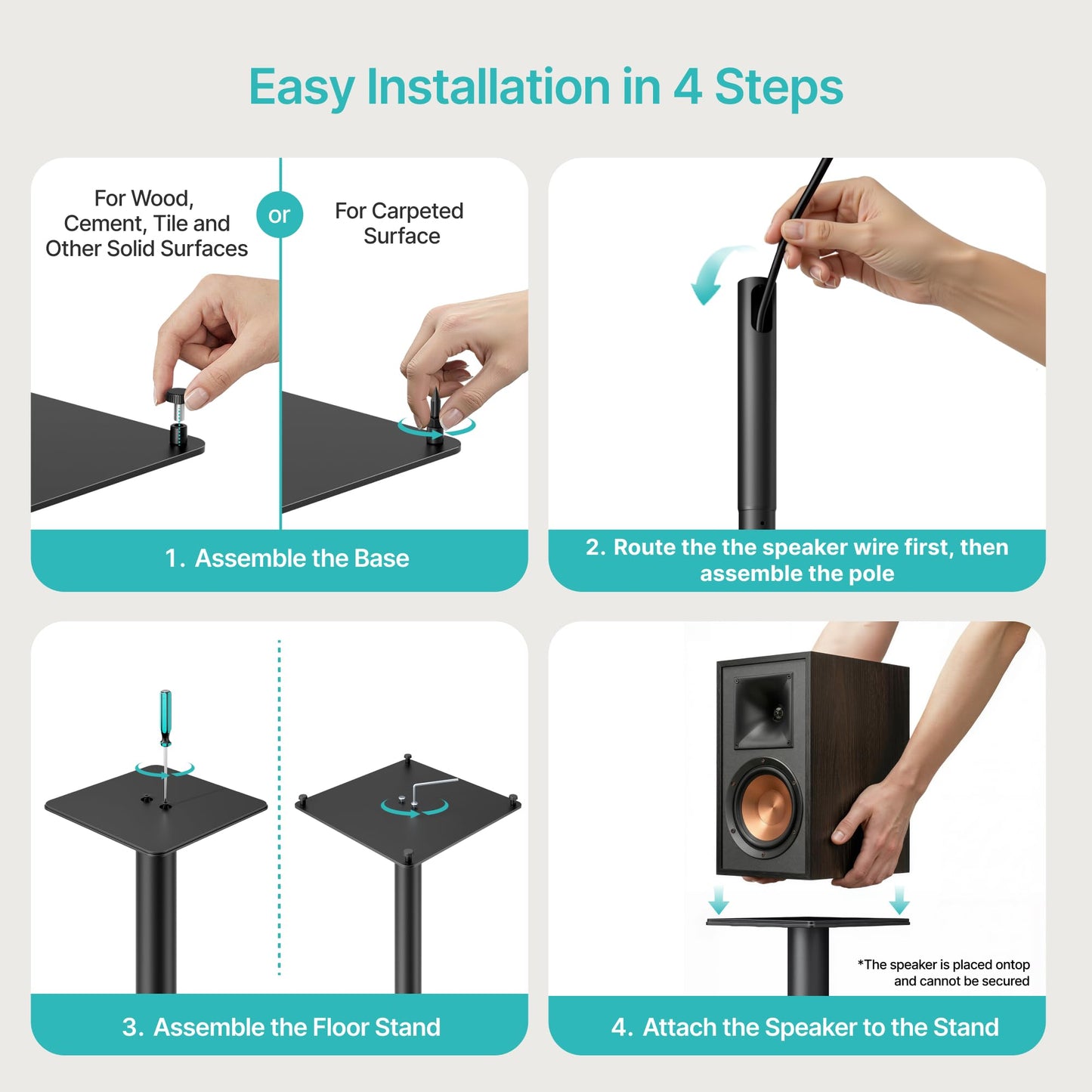 Easy Installation in 4 Steps

For Wood, Cement, Tile and Other Solid Surfaces

or

For Carpeted Surface

1. Assemble the Base

2. Route the the speaker wire first, then assemble the pole

3. Assemble the Floor Stand

*The speaker is placed ontop and cannot be secured

4. Attach the Speaker to the Stand