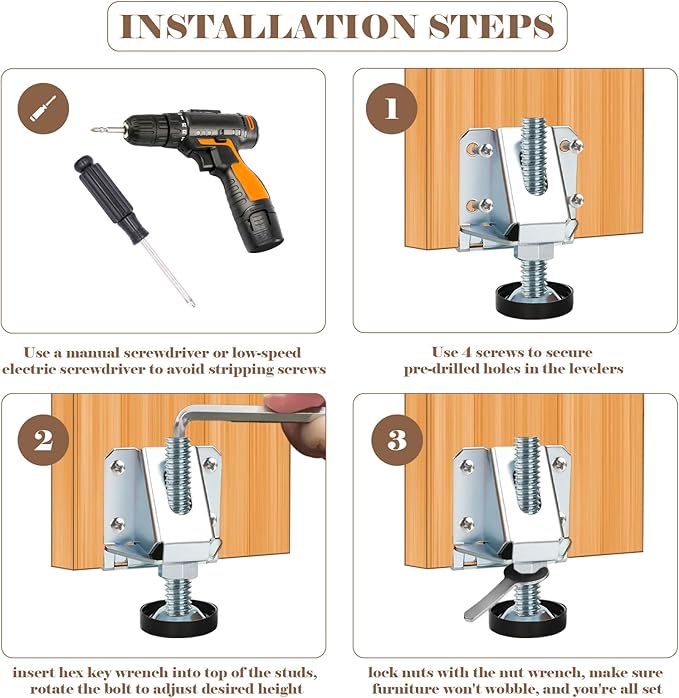 INSTALLATION STEPS

Use a manual screwdriver or low-speed electric screwdriver to avoid stripping screws

1

Use 4 screws to secure pre-drilled holes in the levelers

2

insert hex key wrench into top of the studs, rotate the bolt to adjust desired height

3

lock nuts with the nut wrench, make sure furniture won't wobble, and you're all set